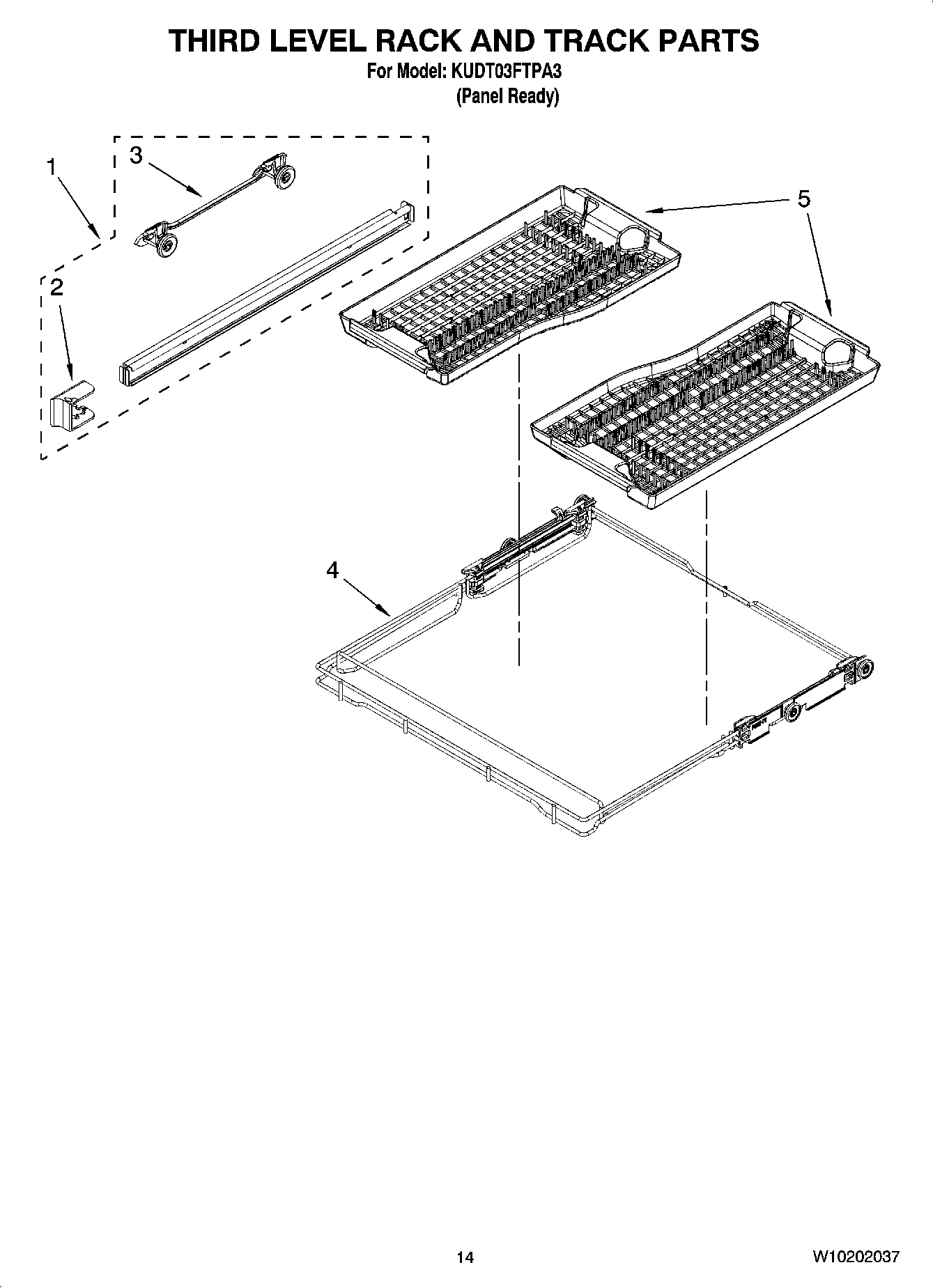 THIRD LEVEL RACK AND TRACK PARTS
For Model: KUDT03FTPA3
(Panel Ready)

1
3
5
2
4

14
W10202037