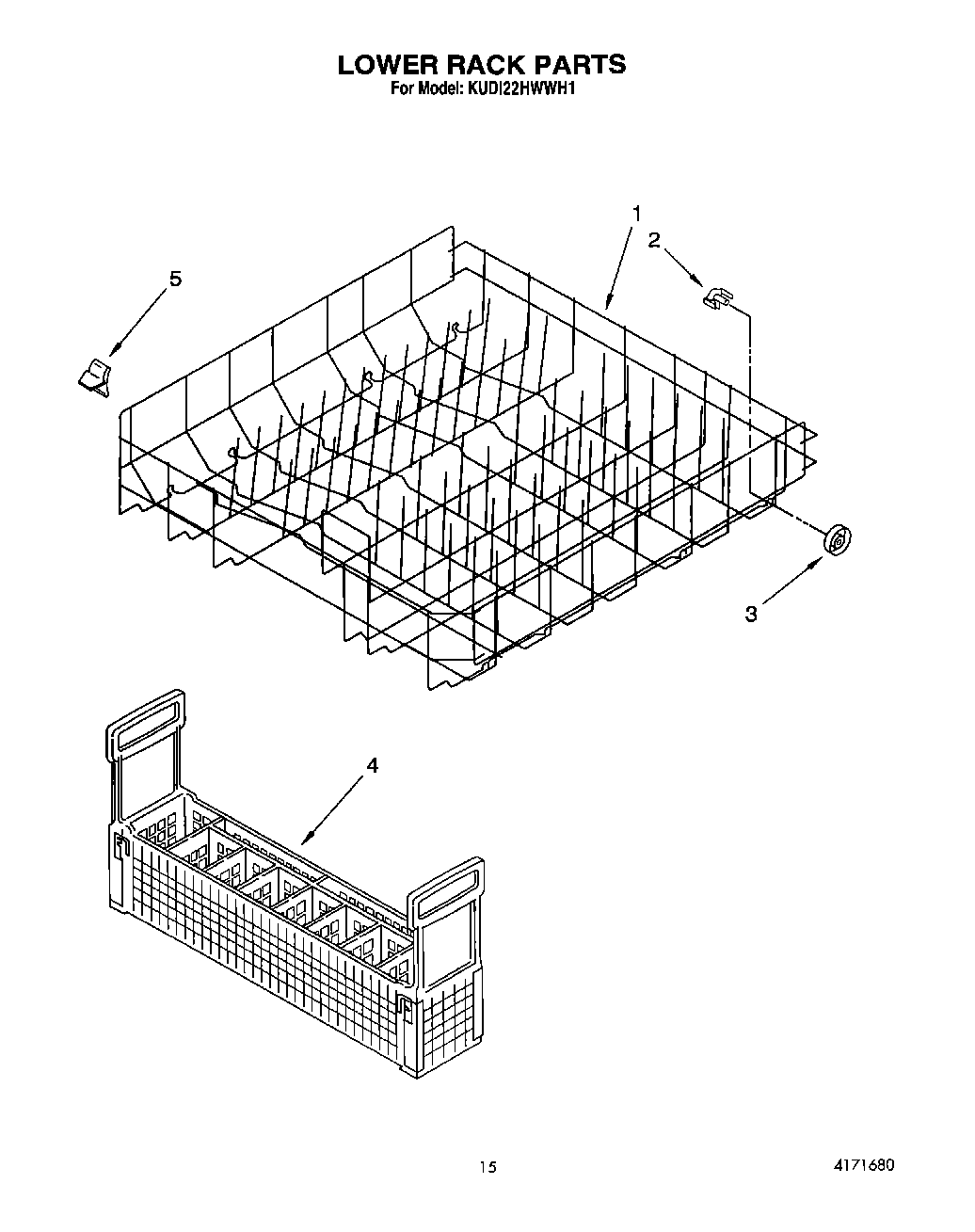 LOWER RACK PARTS
For Model: KUDI22HWWH1

1

2

5

3

4

15

4171680