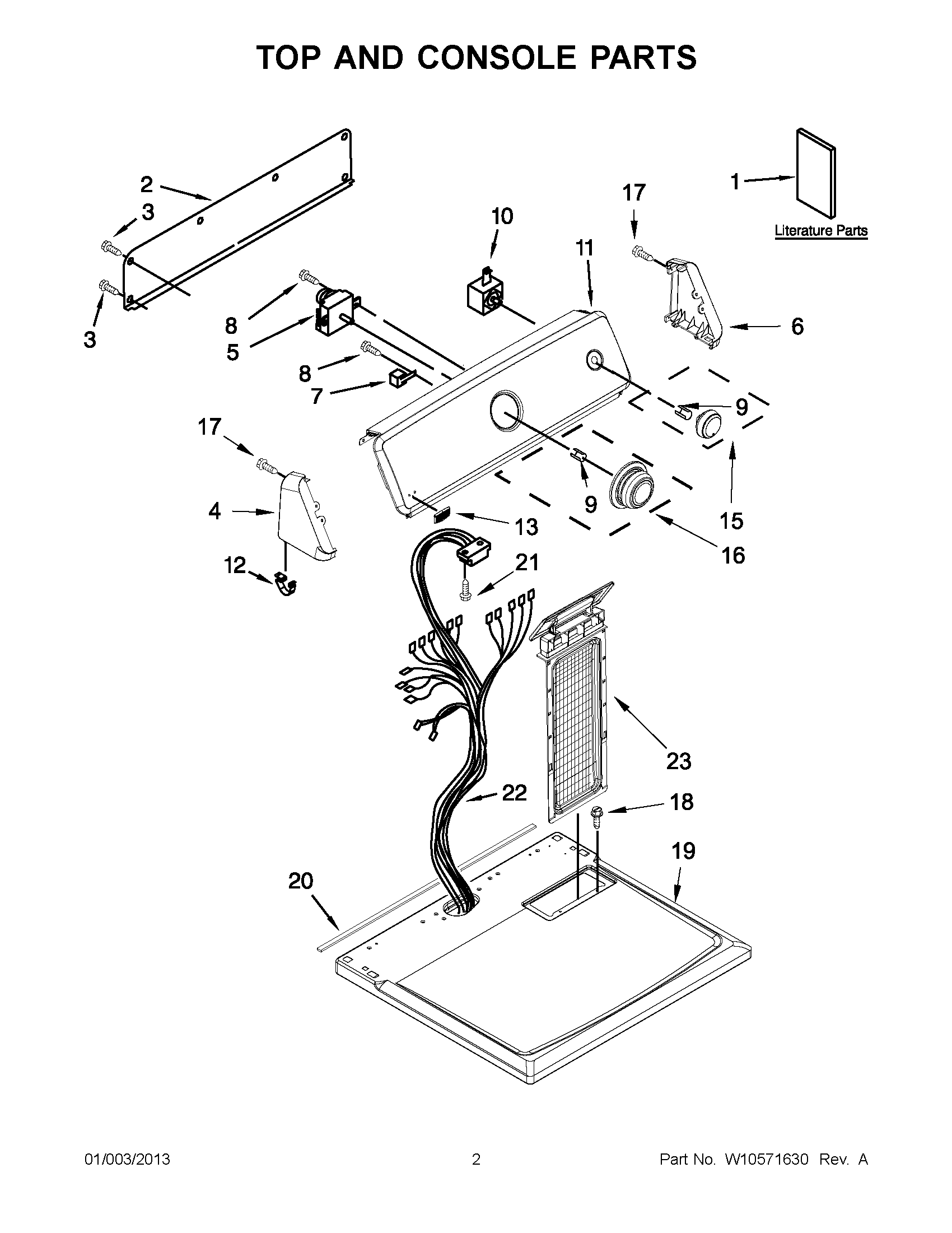 TOP AND CONSOLE PARTS

2
3
3
1
Literature Parts
17
10
11
8
5
6
8
7
9
17
4
9
15
13
16
12
21
23
22
18
19
20

01/003/2013
2
Part No. W10571630 Rev. A