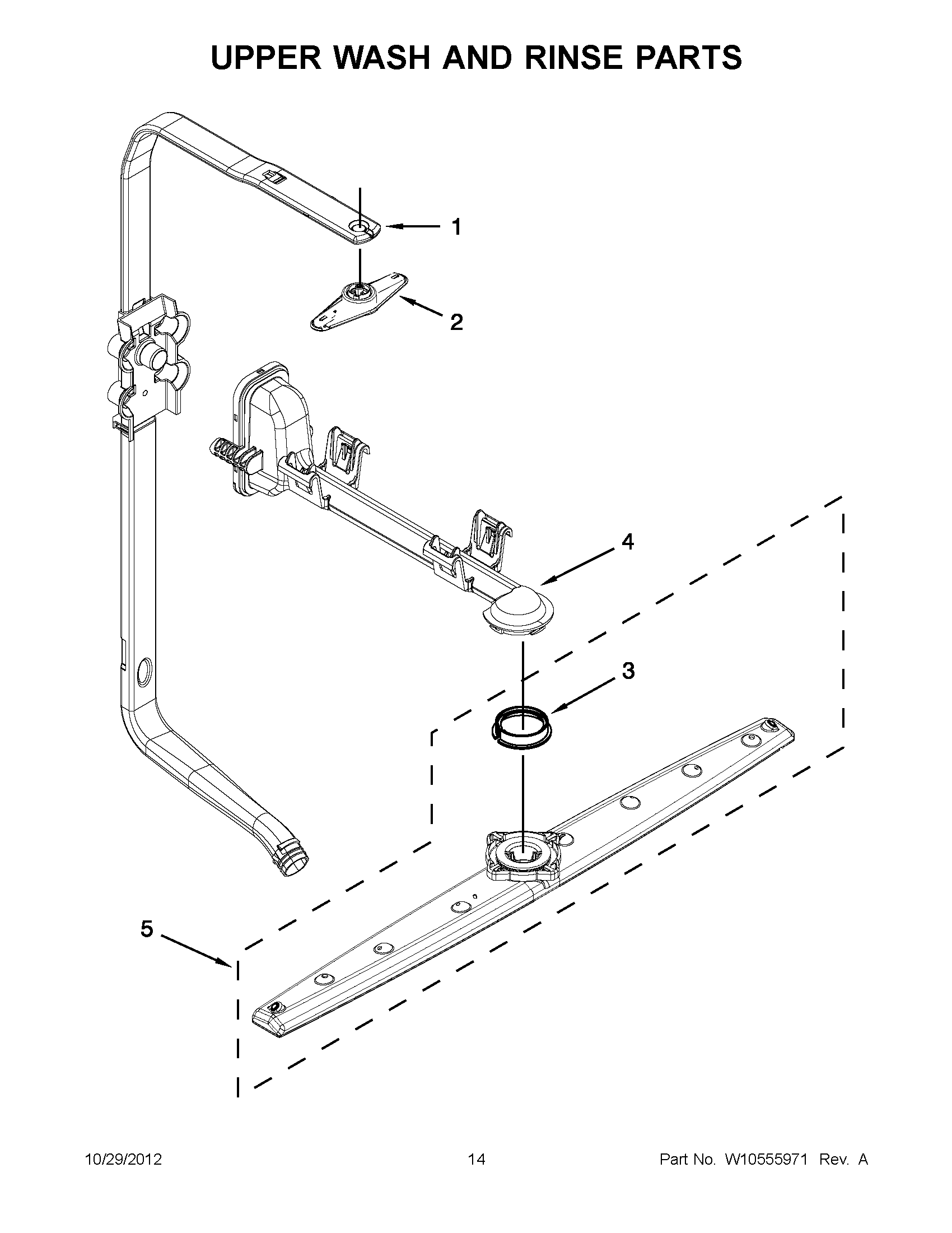 UPPER WASH AND RINSE PARTS

1

2

4

3

5

10/29/2012 14 Part No. W10555971 Rev. A