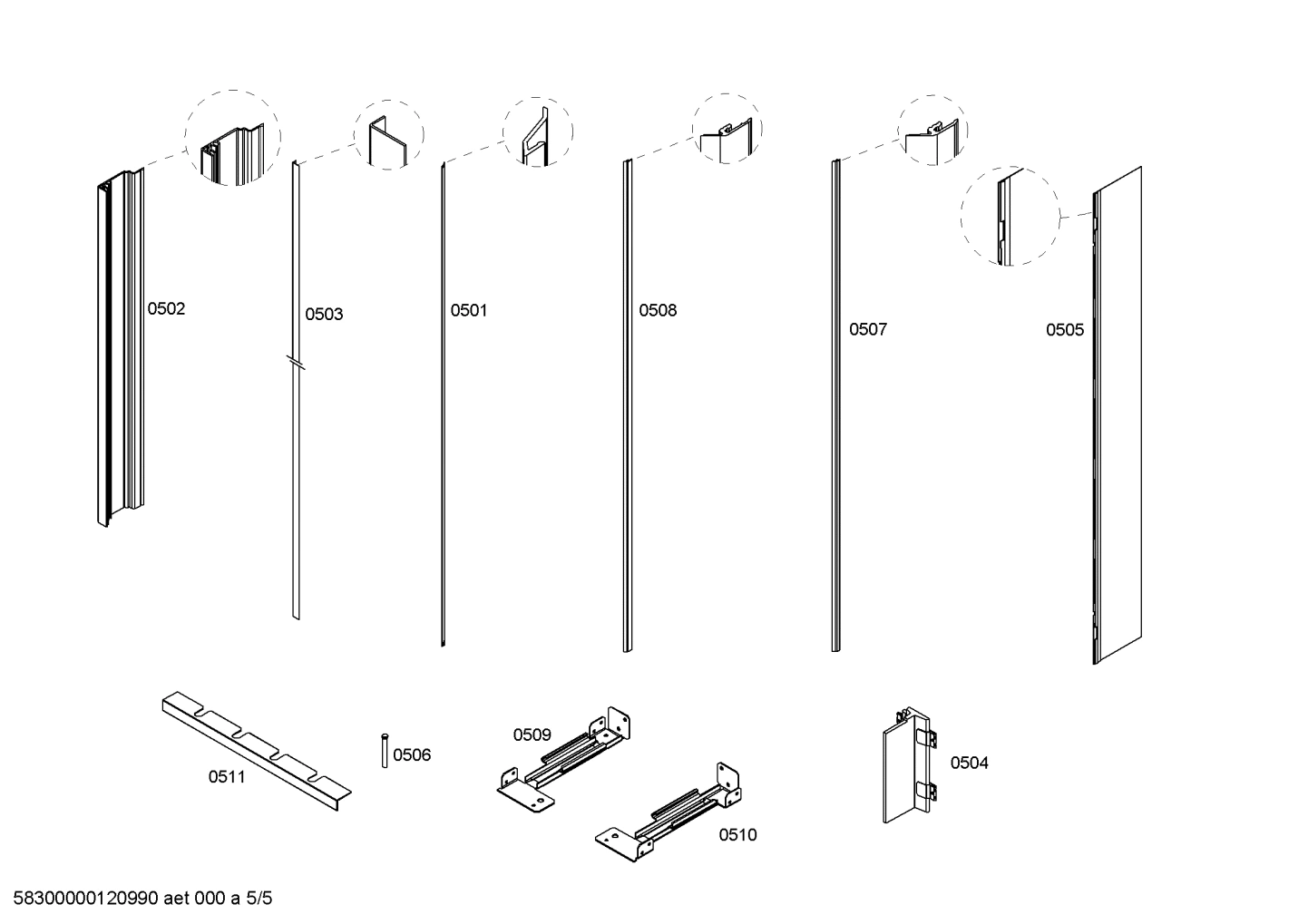 0502

0503

0501

0508

0507

0505

0511

0506

0509

0510

0504

58300000120990 aet 000 a 5/5