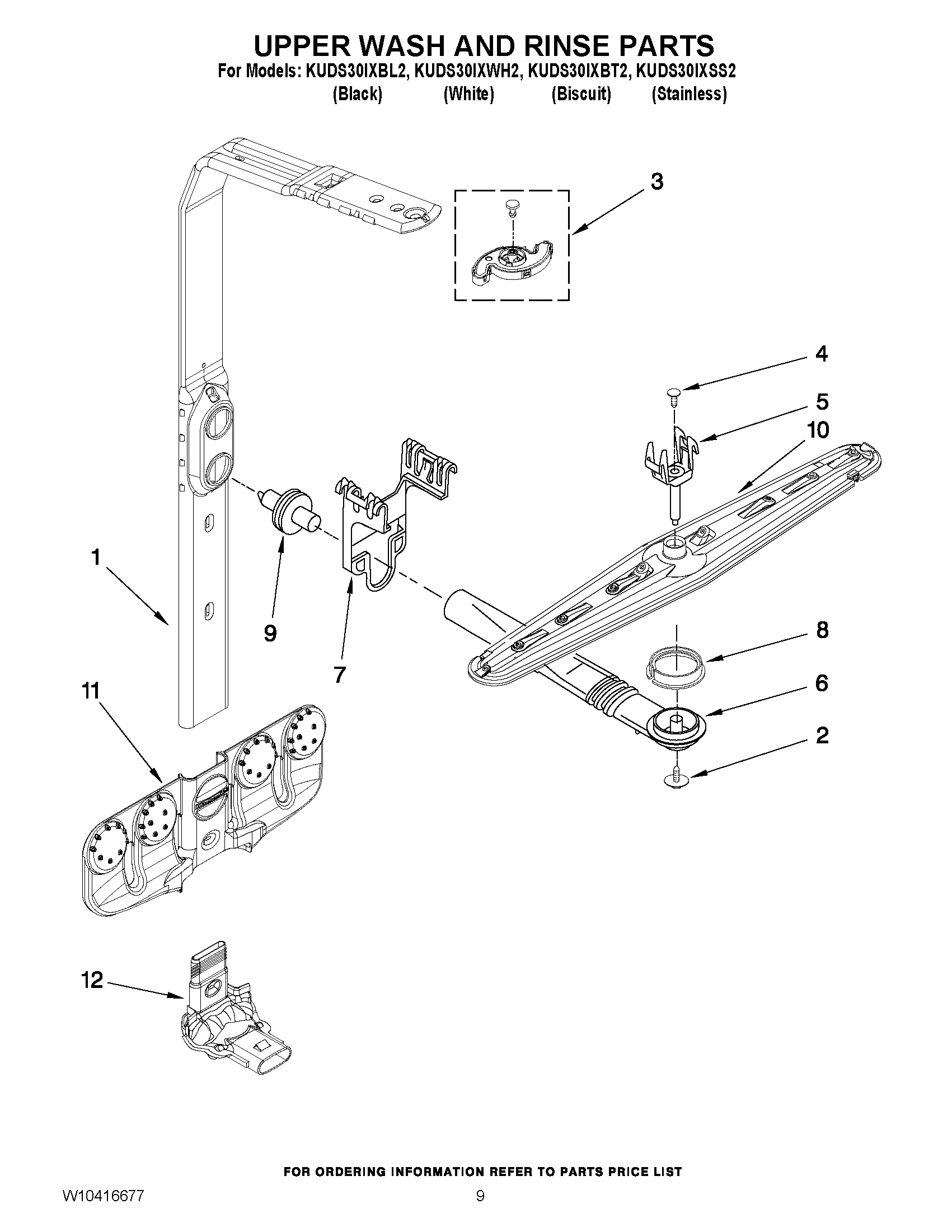 UPPER WASH AND RINSE PARTS
For Models: KUDS30IXBL2, KUDS30IXWH2, KUDS30IXBT2, KUDS30IXSS2
(Black) (White) (Biscuit) (Stainless)

3

4

5

10

1

9

7

8

6

2

11

12

FOR ORDERING INFORMATION REFER TO PARTS PRICE LIST

W10416677

9