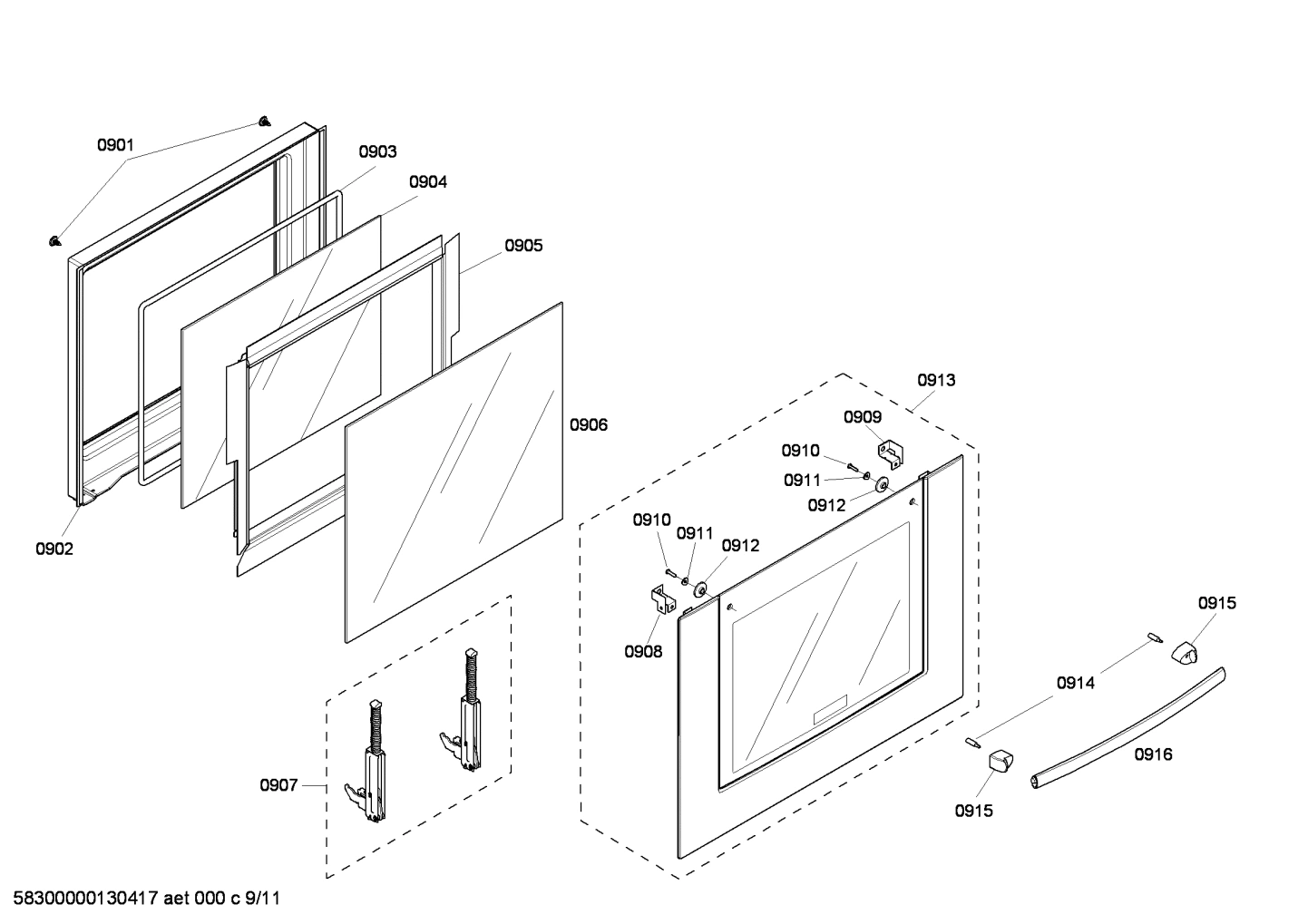 0901
0903
0904
0905
0906
0902
0913
0909
0910
0911
0912
0910
0911
0912
0908
0915
0914
0916
0915
0907

58300000130417 aet 000 c 9/11