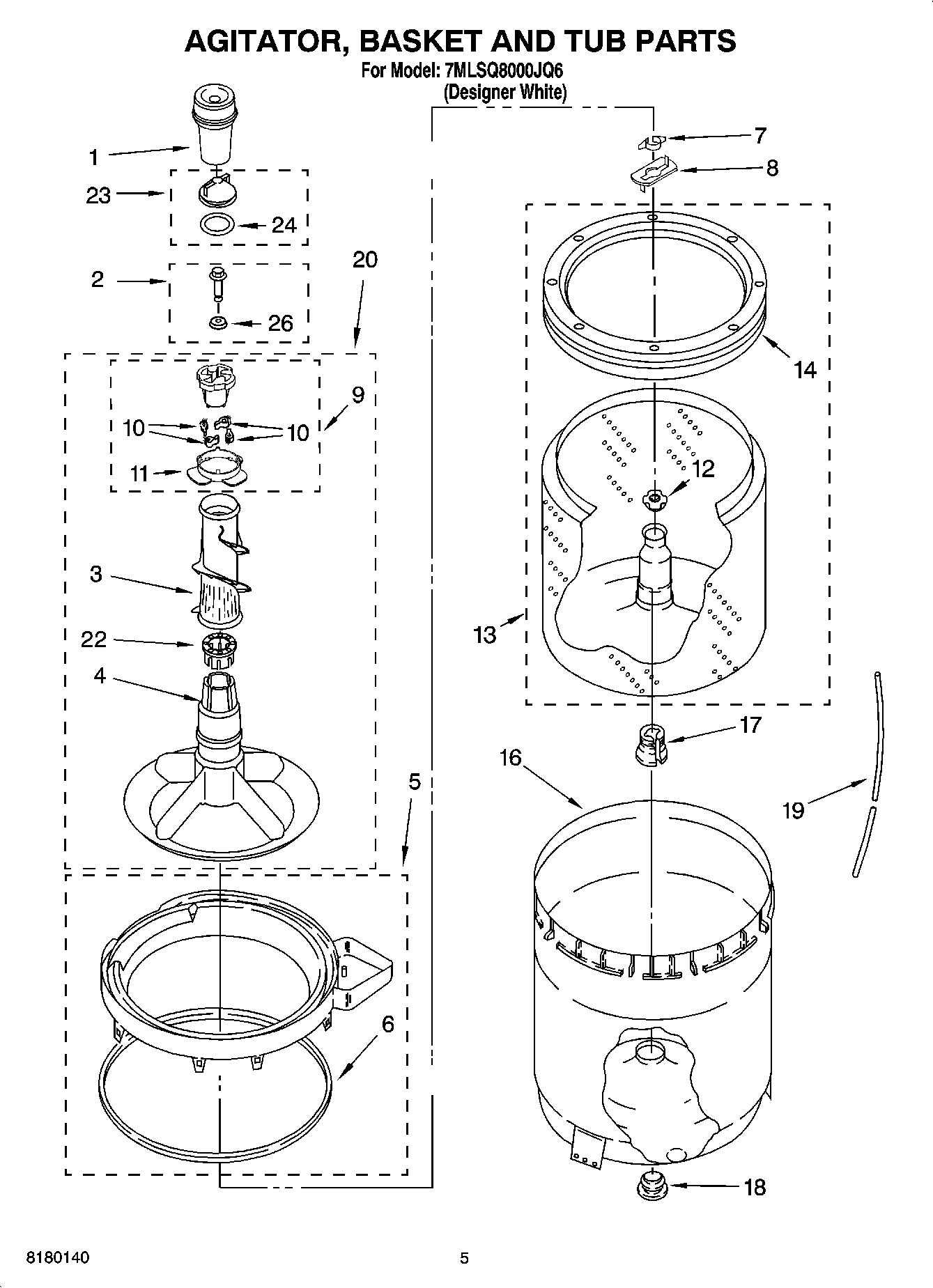 AGITATOR, BASKET AND TUB PARTS
For Model: 7MLSQ8000JQ6
(Designer White)

1
23
24
2
26
20
9
10
10
11
3
22
4
5
6
7
8
14
12
13
17
16
19
18

8180140

5