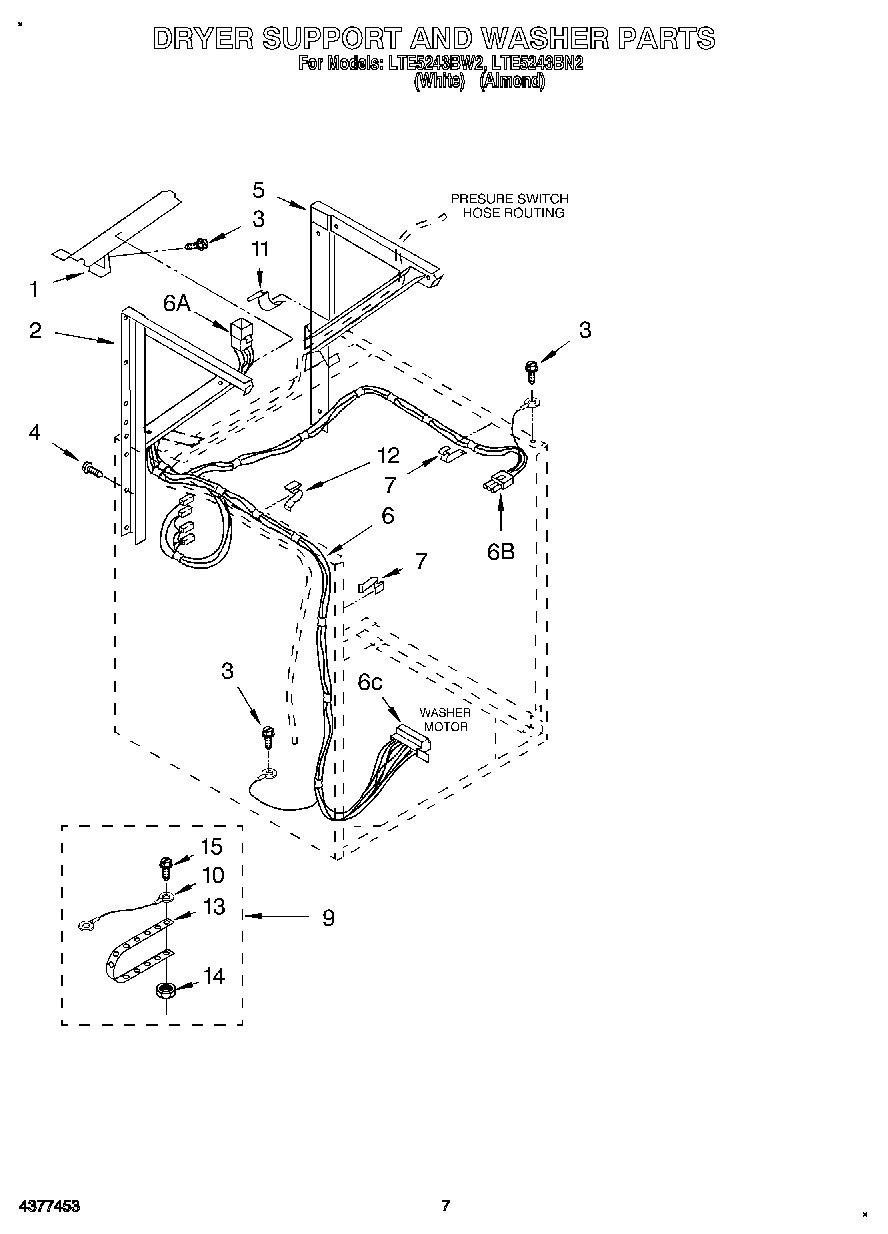 DRYER SUPPORT AND WASHER PARTS
For Models: LTE5243BW2, LTE5243BN2
(White) (Almond)

5
PRESURE SWITCH
HOSE ROUTING
3
11
1
6A
2
3
4
12
7
6
6B
7
3
6c
WASHER
MOTOR
15
10
13
9
14

4377453
7