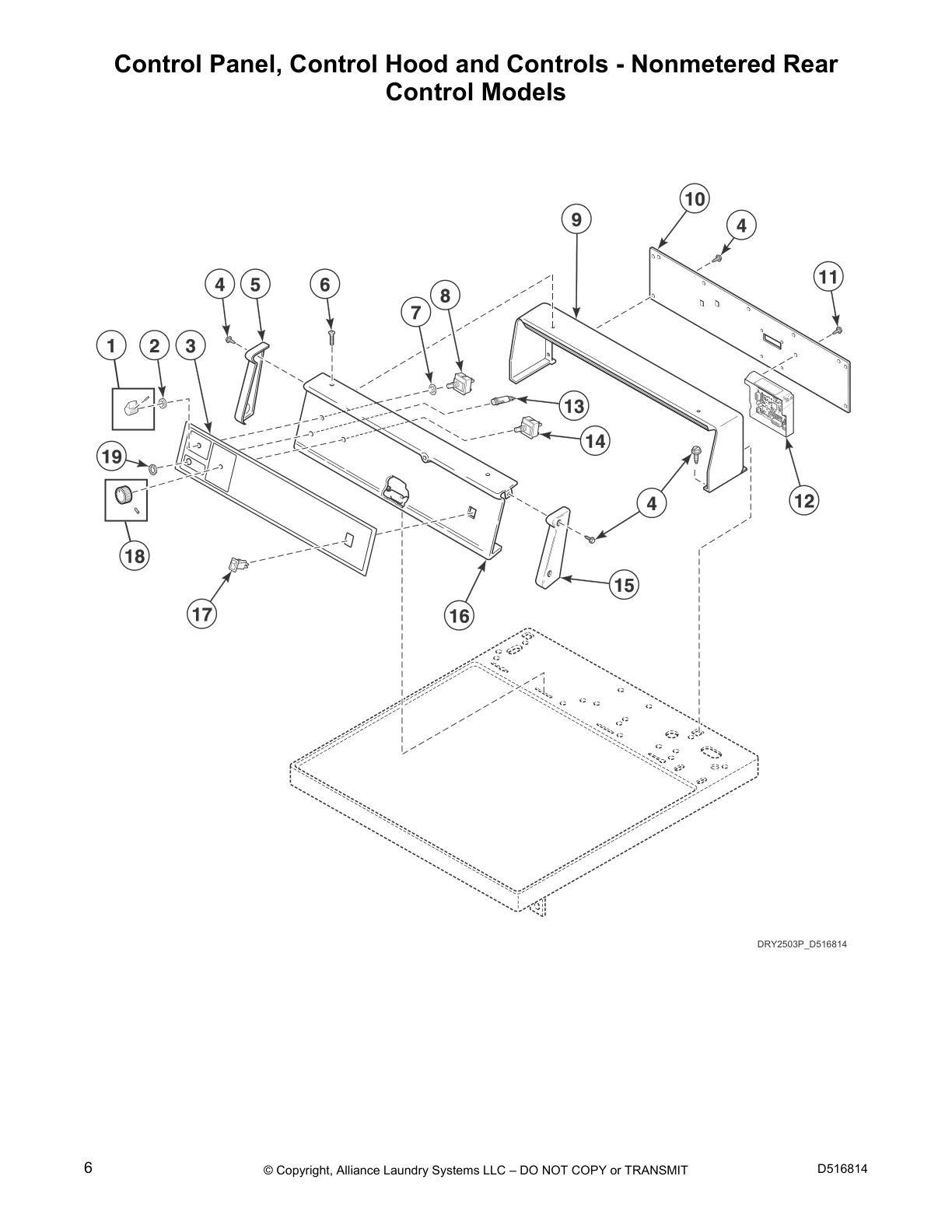 Control Panel, Control Hood and Controls - Nonmetered Rear Control Models

10
9
4
11
4
5
6
8
7
1
2
3
13
14
19
4
12
18
15
17
16

DRY2503P_D516814

6

© Copyright, Alliance Laundry Systems LLC – DO NOT COPY or TRANSMIT

D516814