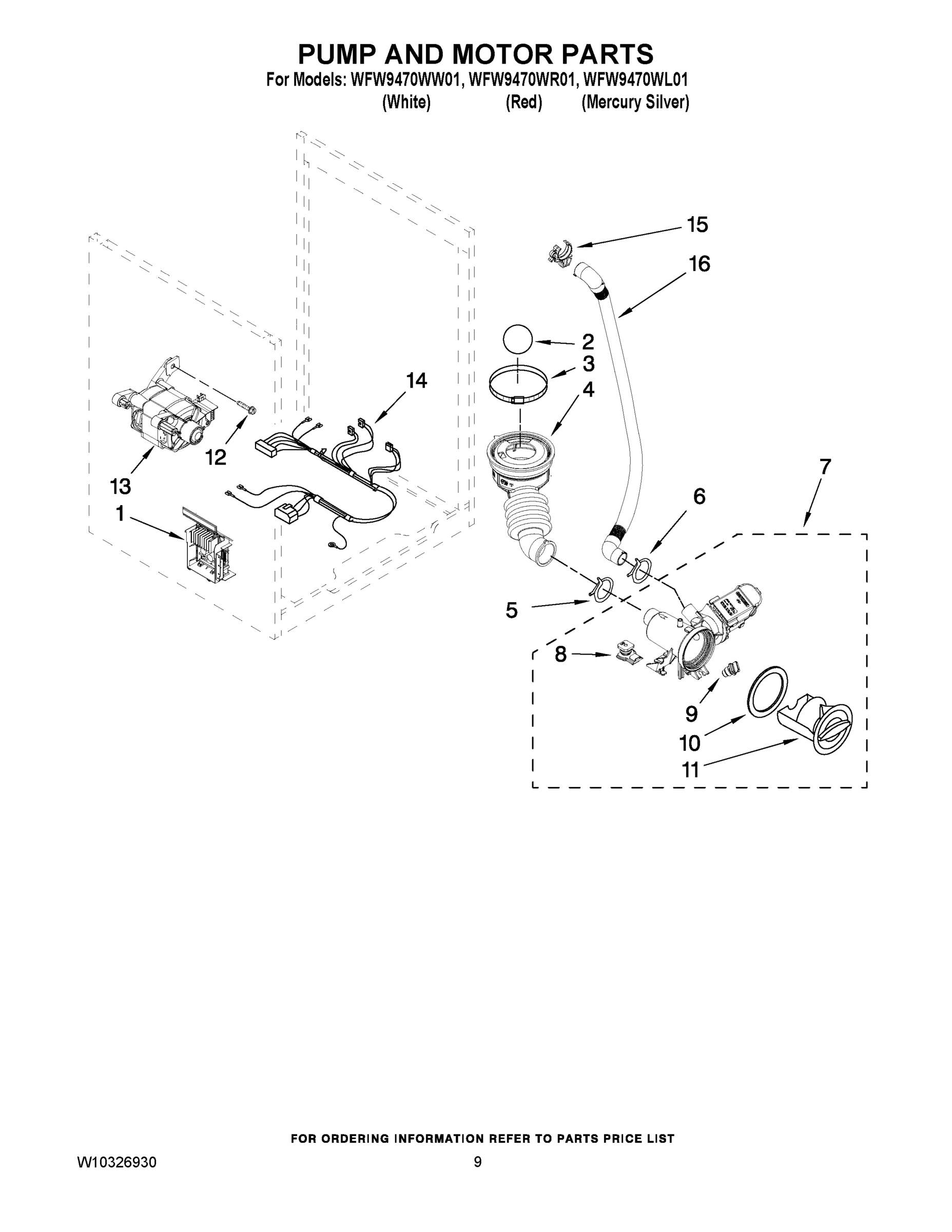 PUMP AND MOTOR PARTS
For Models: WFW9470WW01, WFW9470WR01, WFW9470WL01
(White) (Red) (Mercury Silver)

15
16
2
3
4
14
12
13
1
7
6
5
8
9
10
11

FOR ORDERING INFORMATION REFER TO PARTS PRICE LIST

W10326930 9