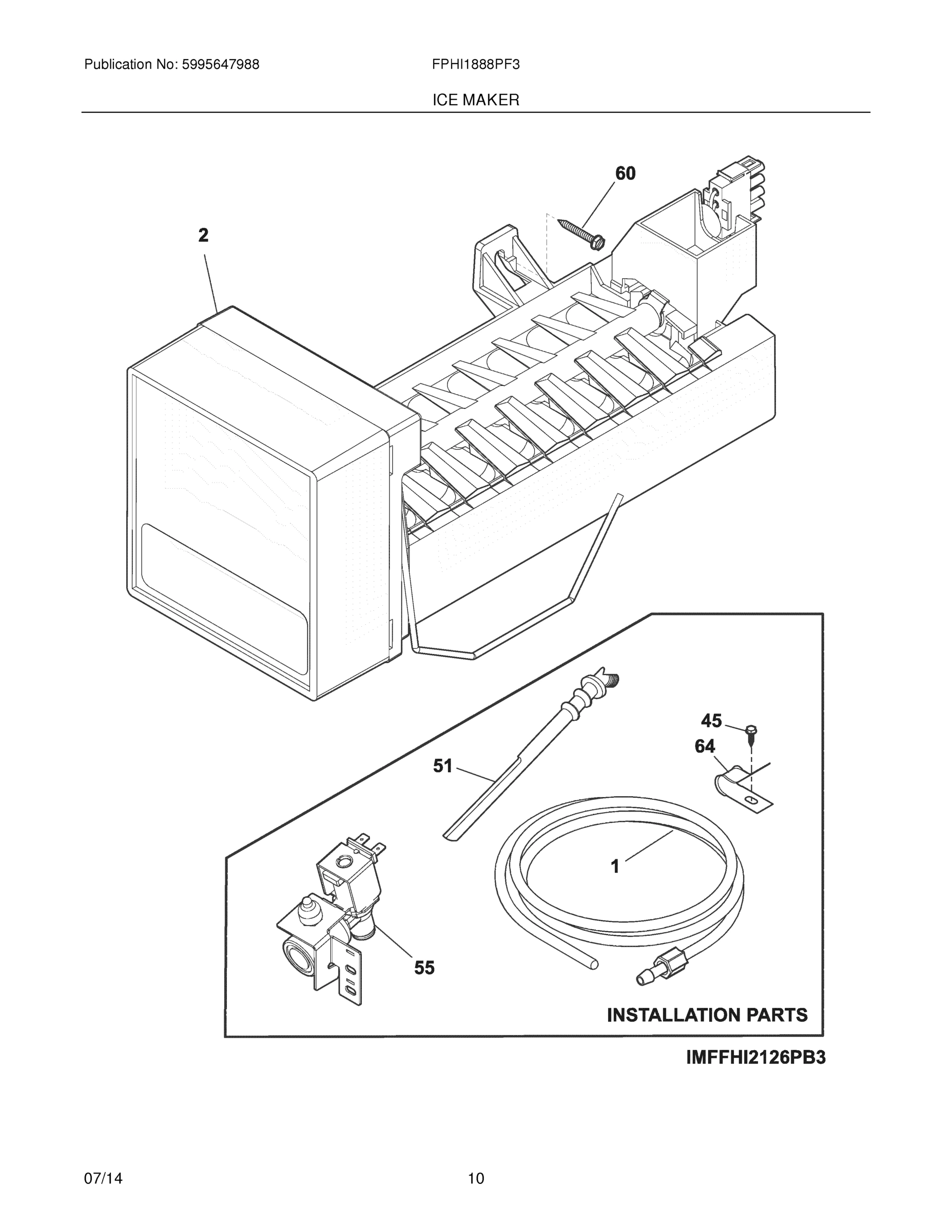 Publication No: 5995647988

FPHI1888PF3

ICE MAKER

60

2

45

64

51

1

55

INSTALLATION PARTS

IMFFHI2126PB3

07/14

10