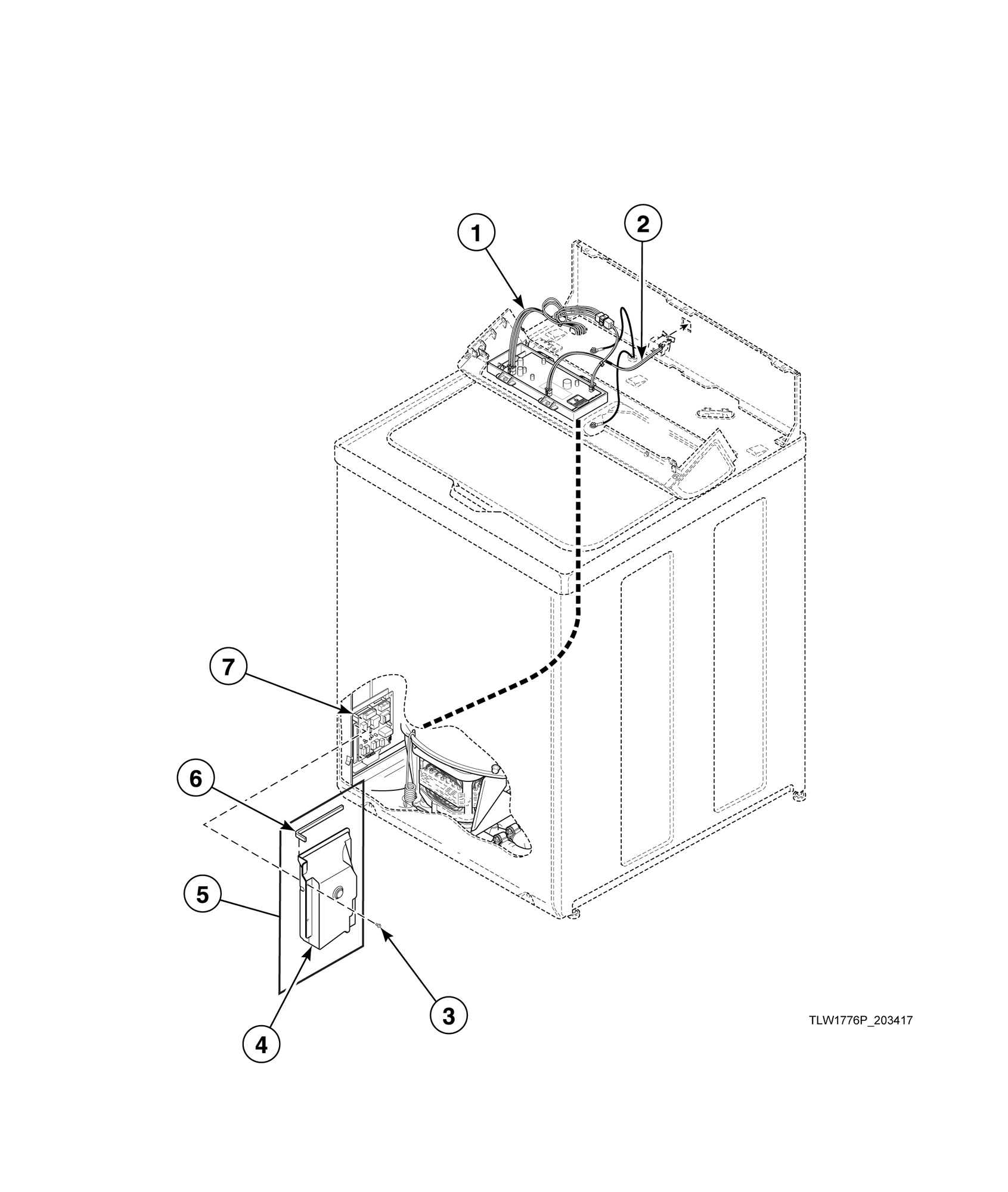 1
2
7
6
5
4
3
TLW1776P_203417