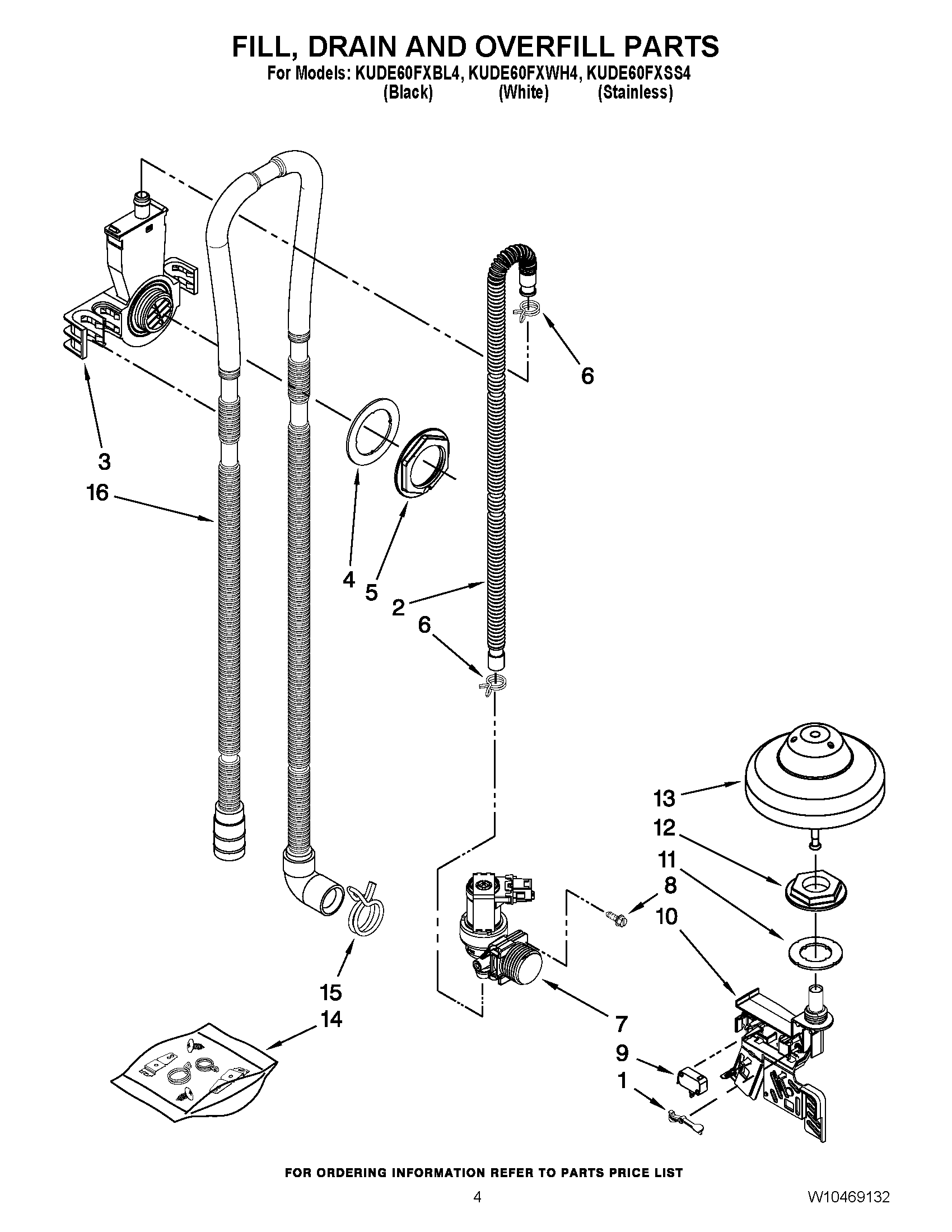 FILL, DRAIN AND OVERFILL PARTS
For Models: KUDE60FXBL4, KUDE60FXWH4, KUDE60FXSS4
(Black) (White) (Stainless)

6
3
16
4
5
2
6
13
12
11
8
10
15
14
7
9
1

FOR ORDERING INFORMATION REFER TO PARTS PRICE LIST

4

W10469132