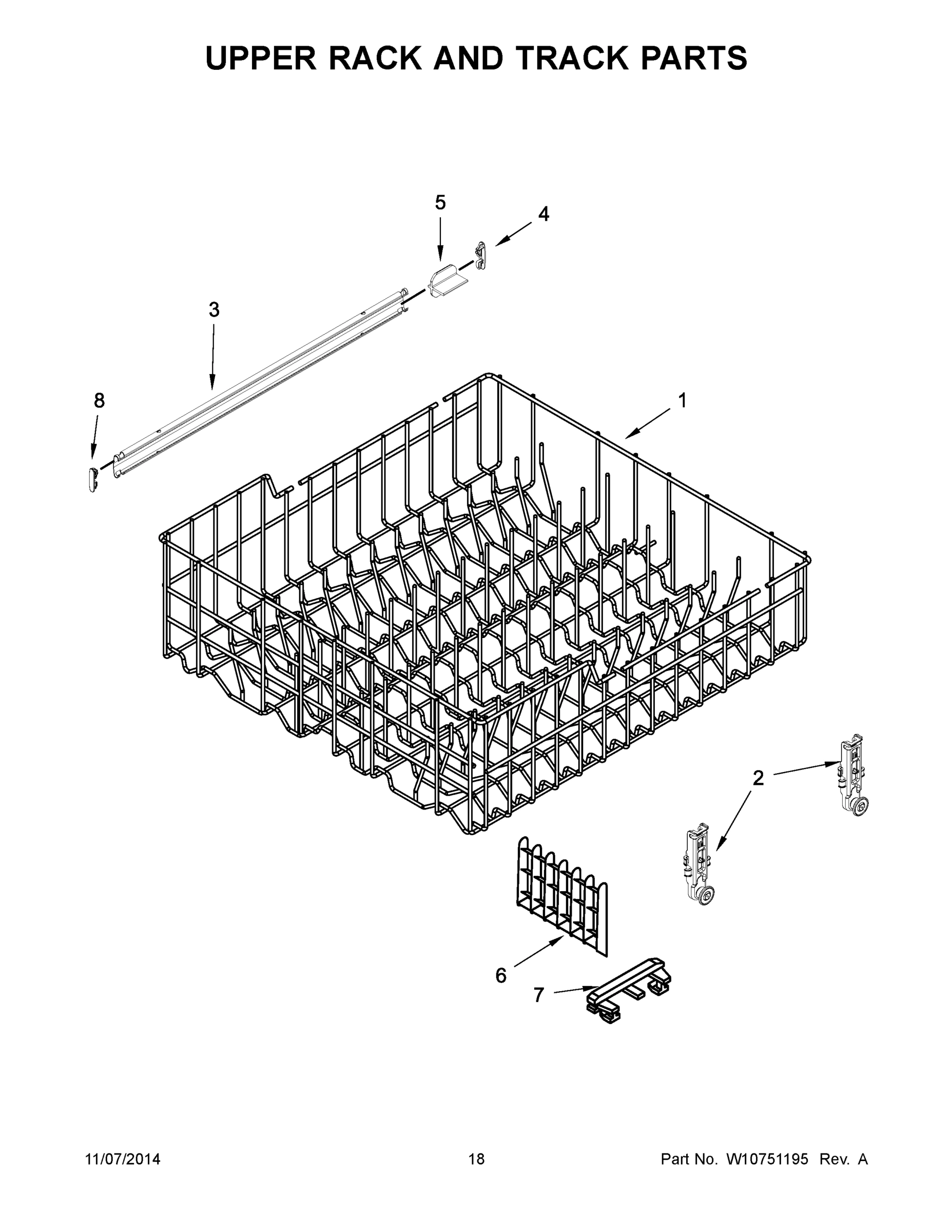 UPPER RACK AND TRACK PARTS

5

4

3

8

1

2

6

7

11/07/2014

18

Part No. W10751195 Rev. A