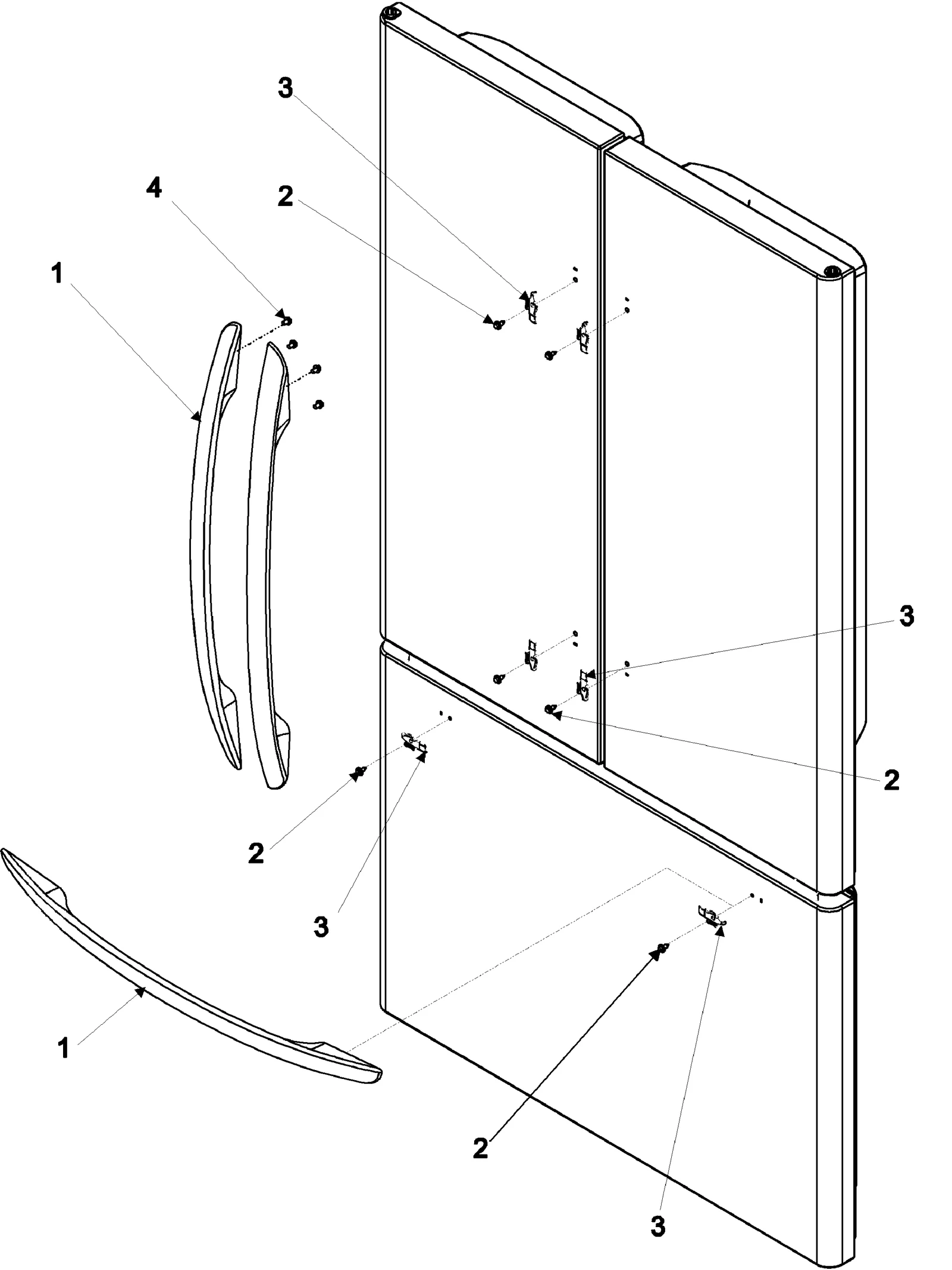 3
4
2
1
3
2
2
3
1
2
3