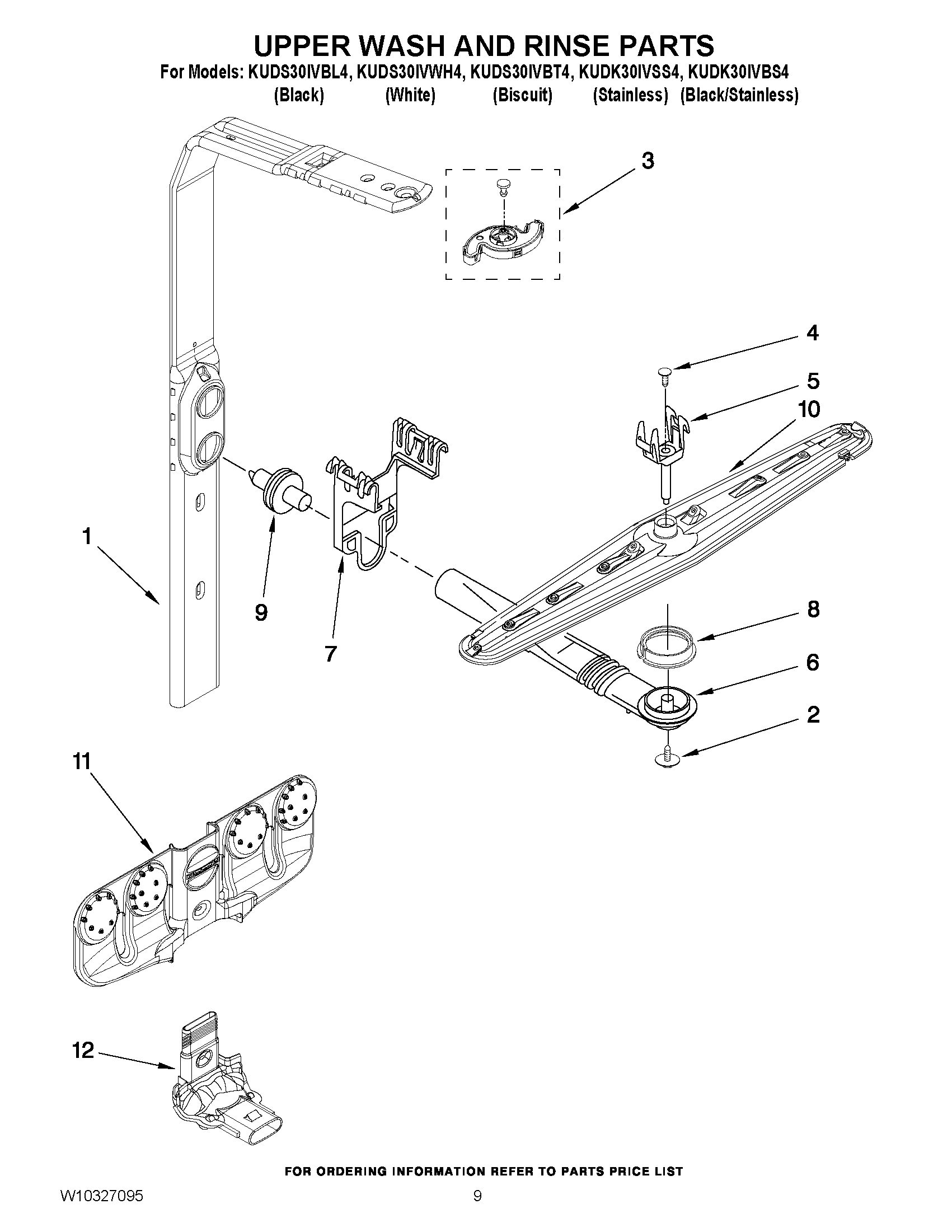 UPPER WASH AND RINSE PARTS

For Models: KUDS30IVBL4, KUDS30IVWH4, KUDS30IVBT4, KUDK30IVSS4, KUDK30IVBS4
(Black) (White) (Biscuit) (Stainless) (Black/Stainless)

3

4

5

10

1

9

7

8

6

2

11

12

FOR ORDERING INFORMATION REFER TO PARTS PRICE LIST

W10327095

9