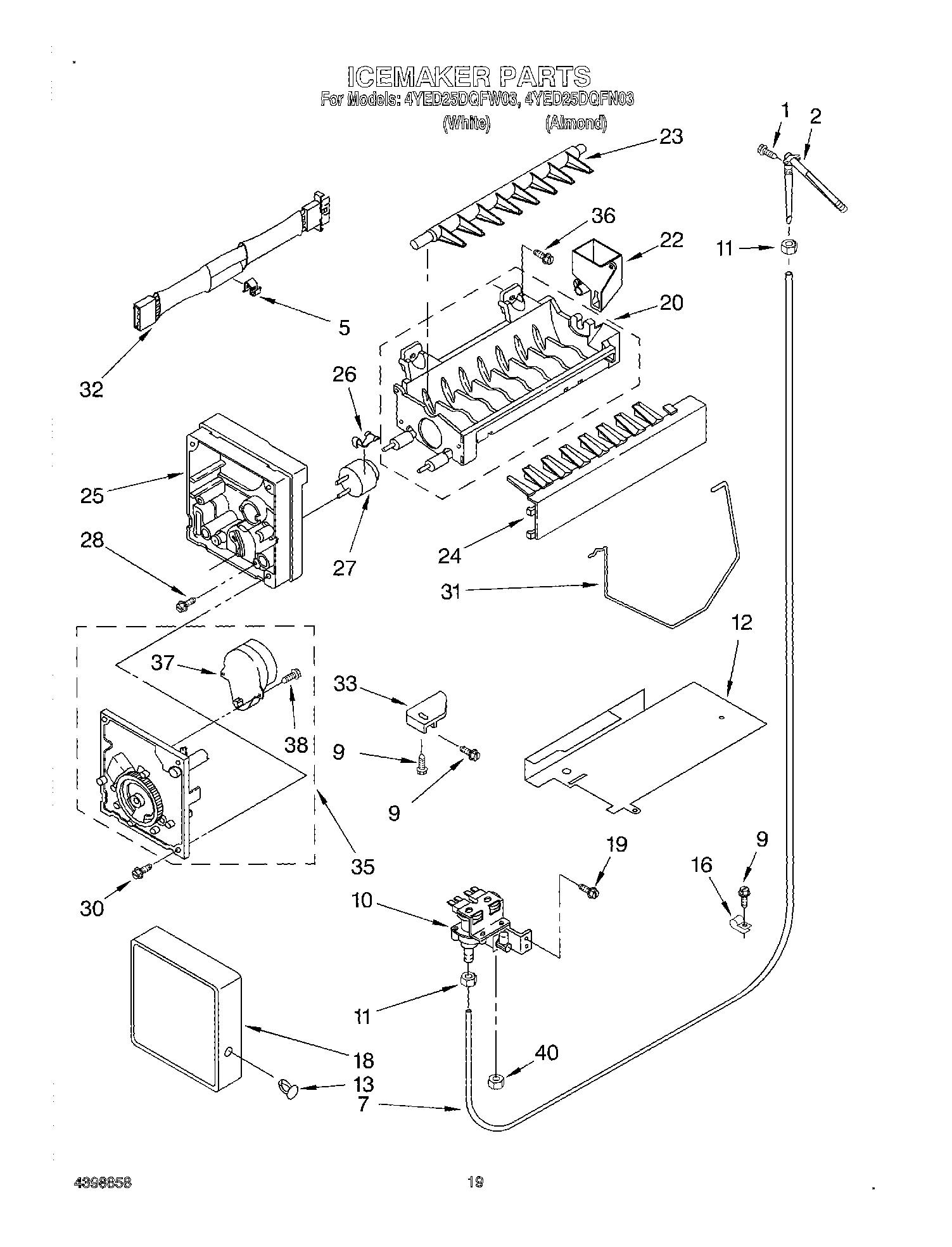 ICEMAKER PARTS

For Models: 4YED25DQFW03, 4YED25DQFN03

(White) (Almond)

1 2 23 36 22 11 20 5 32 26 25 27 28 24 31 12 37 33 38 9 9 35 30 19 9 16 10 11 18 40 13 7

4398858

19