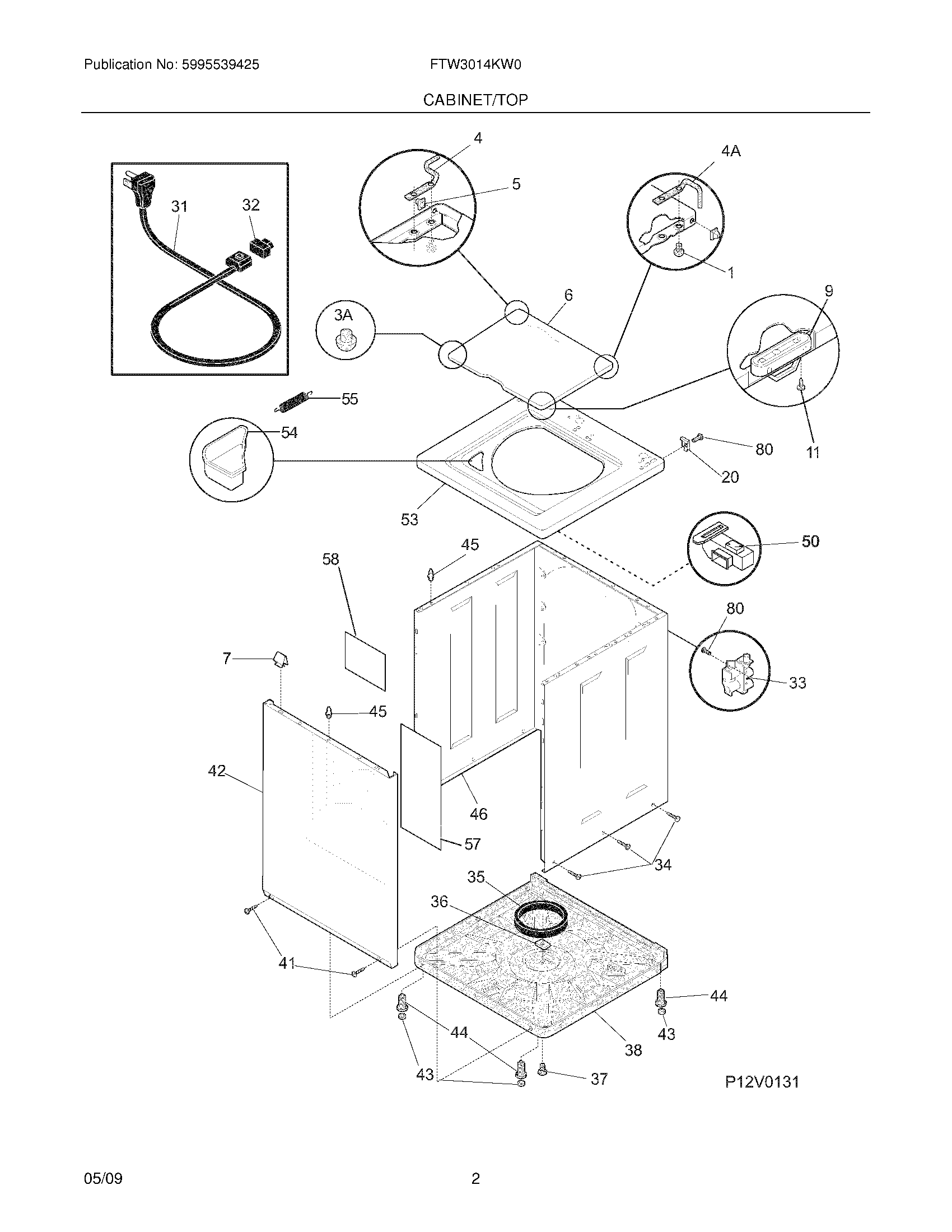 Publication No: 5995539425

FTW3014KW0

CABINET/TOP

4
4A
5
31
32
1
6
9
3A
55
54
80
11
20
53
50
45
58
80
7
33
45
42
46
57
34
35
36
41
44
44
43
38
43
37
P12V0131

05/09

2