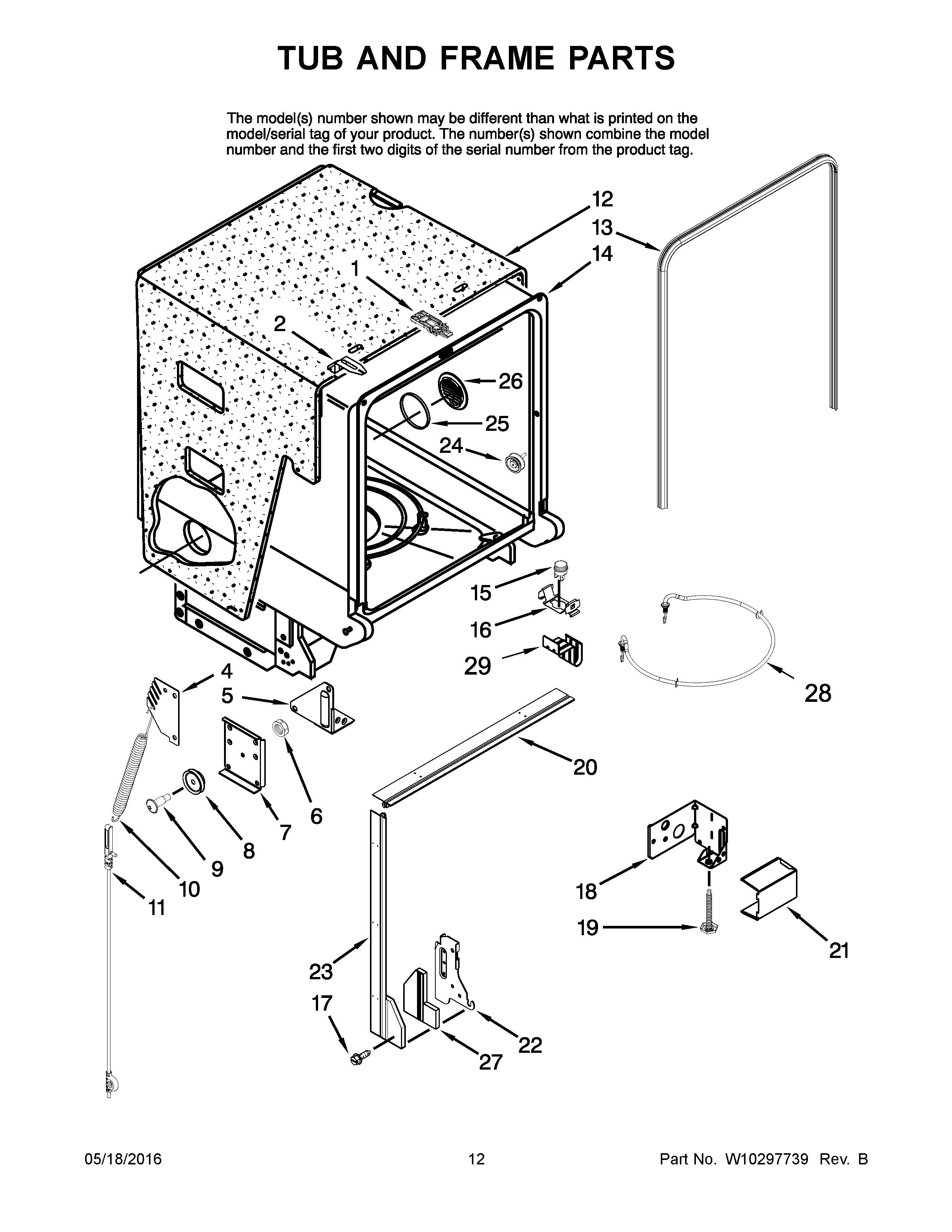 TUB AND FRAME PARTS

The model(s) number shown may be different than what is printed on the model/serial tag of your product. The number(s) shown combine the model number and the first two digits of the serial number from the product tag.

12
13
14
1
2
26
25
24
15
16
29
28
4
5
6
7
8
9
10
11
20
18
19
21
23
17
22
27

05/18/2016 12 Part No. W10297739 Rev. B