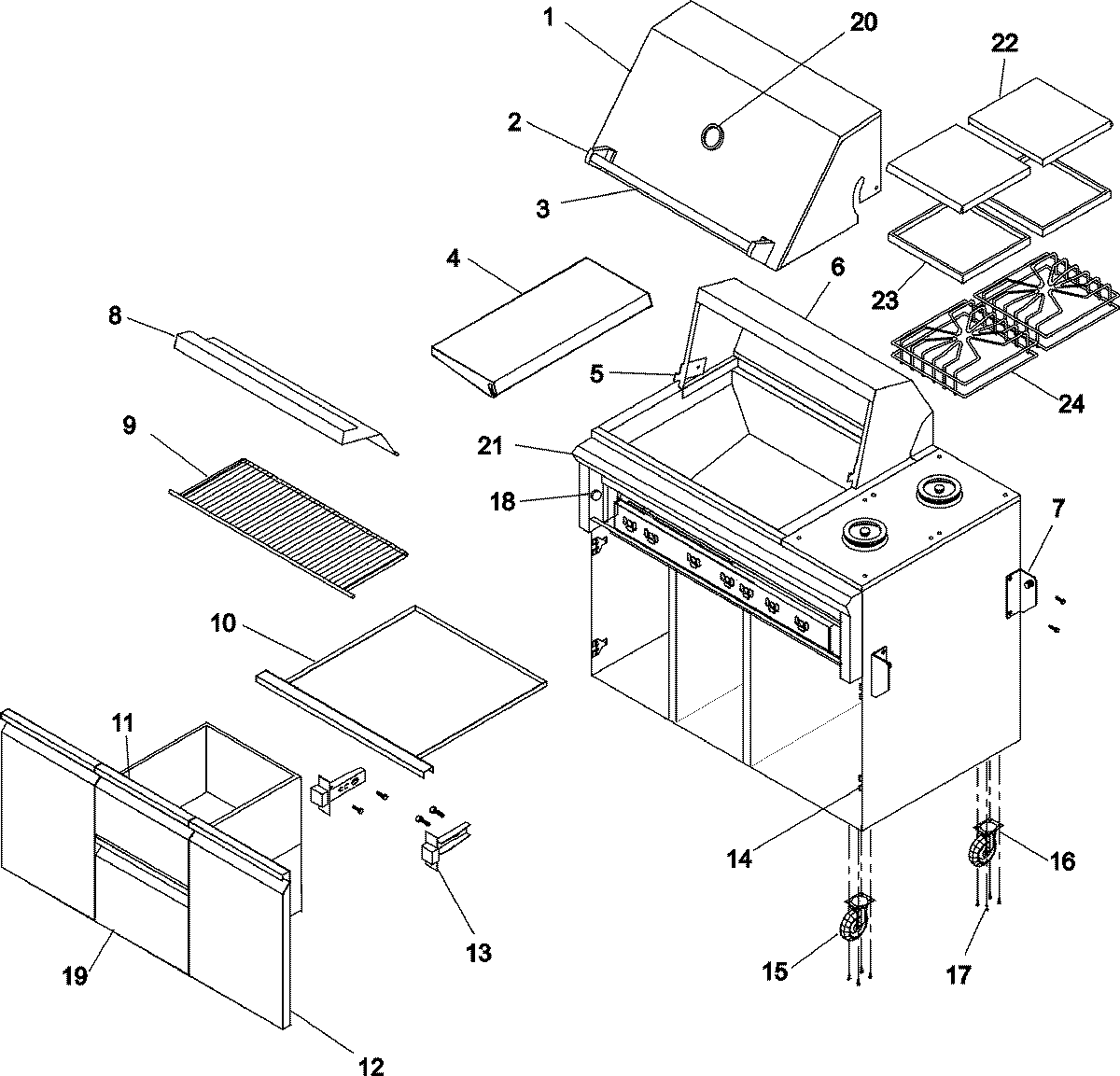 1
20
22
2
3
4
6
23
8
5
24
9
21
18
7
10
11
14
16
13
15
17
19
12