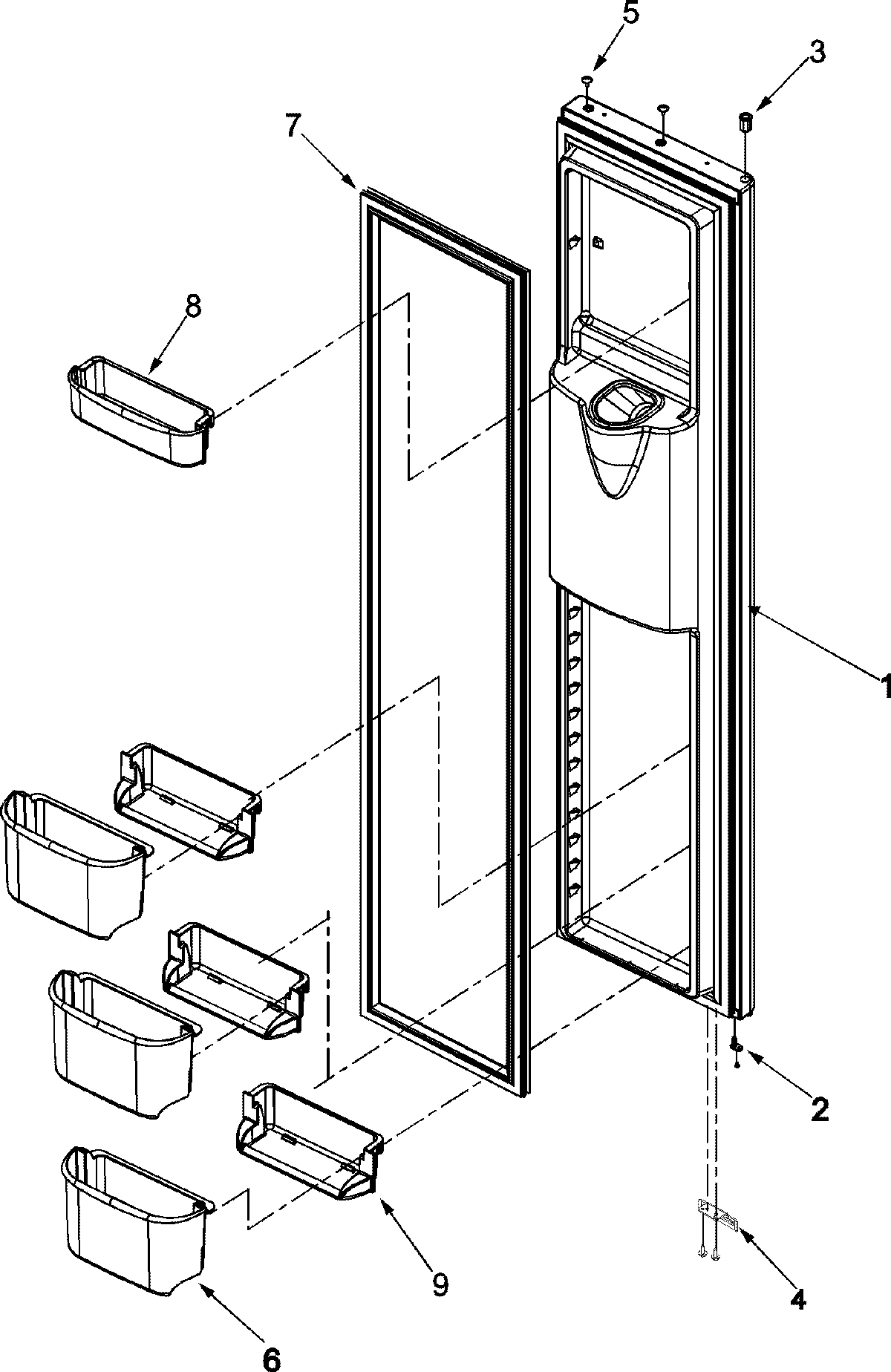 5
3
7
8
1
2
9
4
6