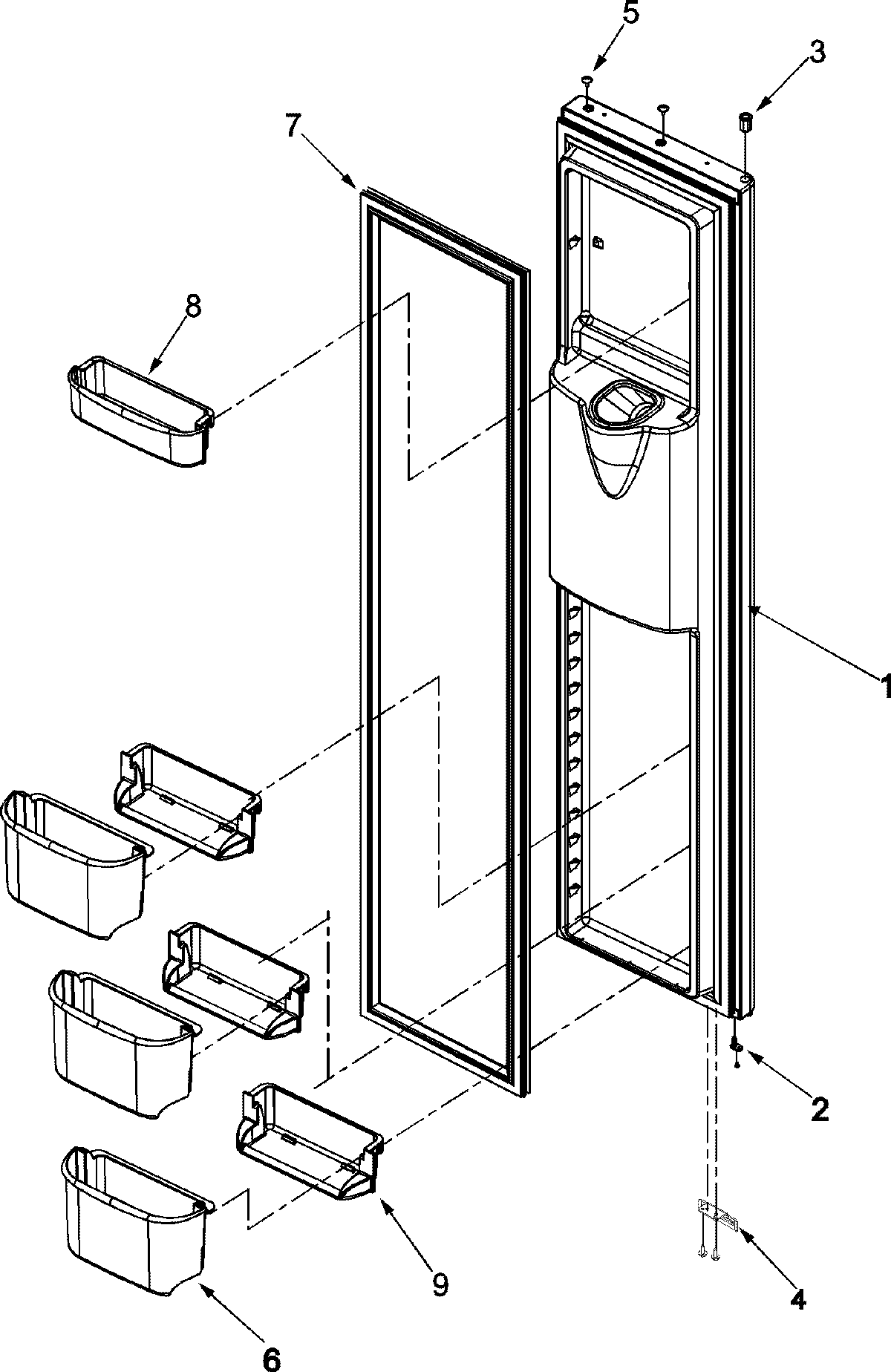 5
3
7
8
1
2
9
4
6