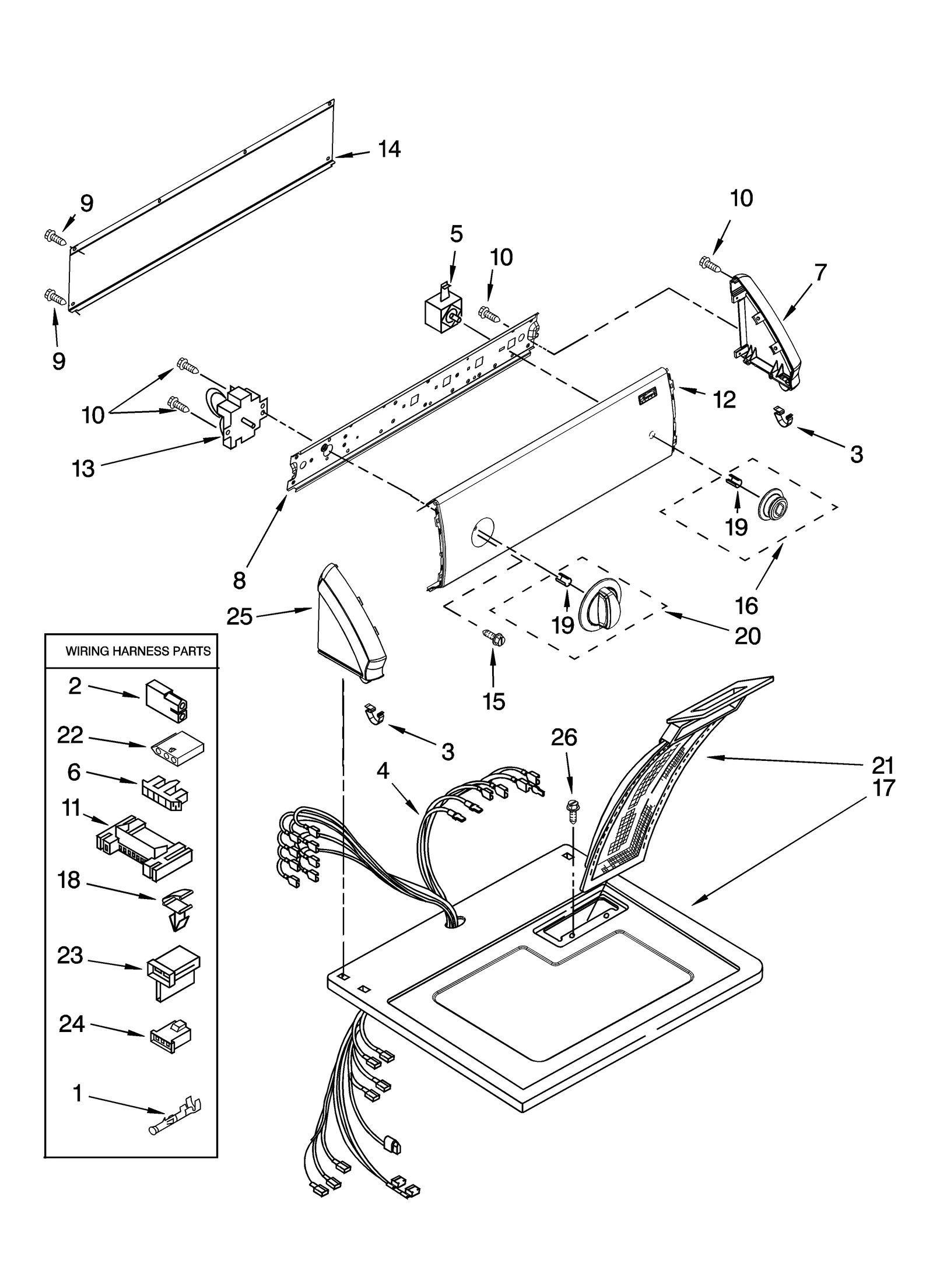 14
9
9
5
10
10
7
10
13
12
3
8
19
16
25
19
20
15
WIRING HARNESS PARTS
2
22
6
11
18
23
24
1
3
4
26
21
17