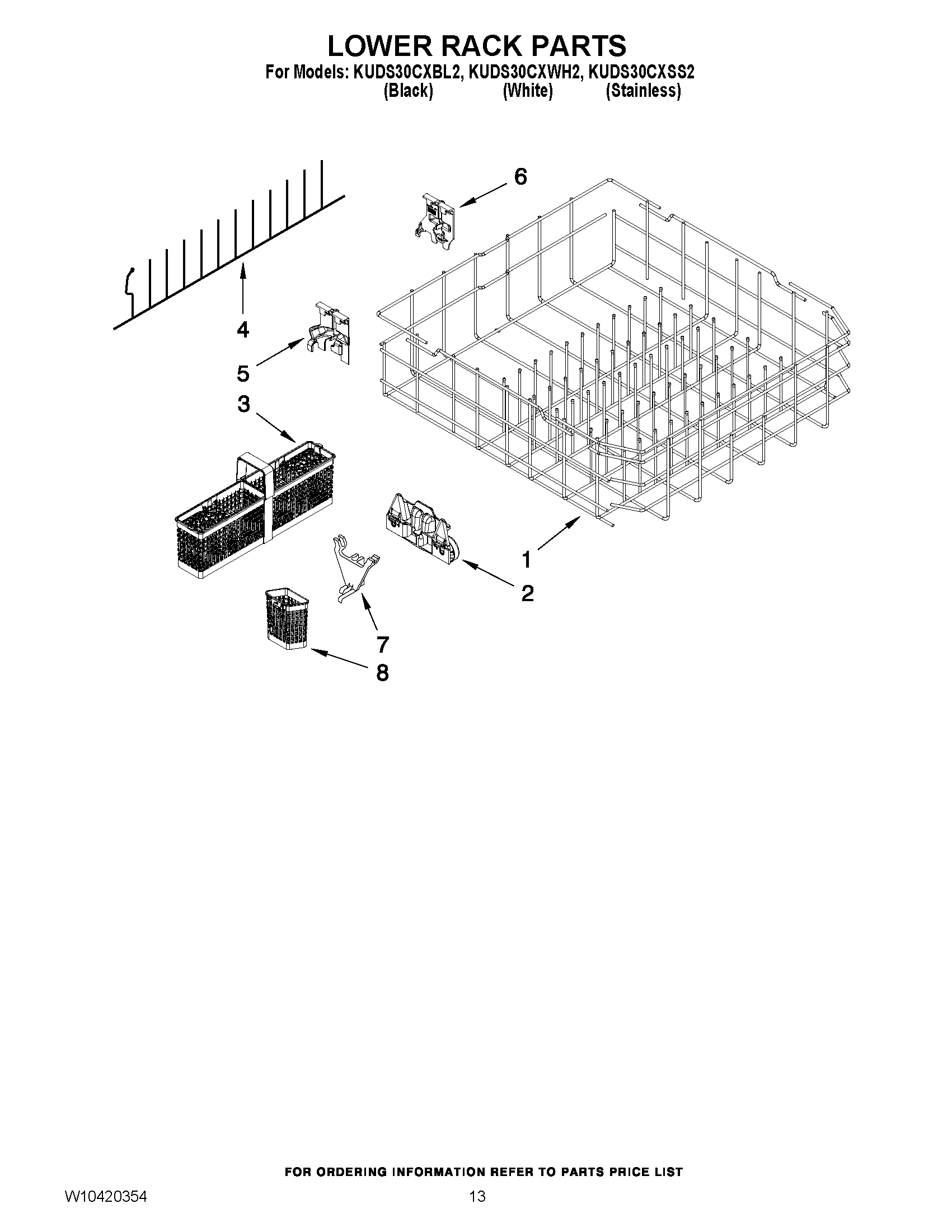 LOWER RACK PARTS

For Models: KUDS30CXBL2, KUDS30CXWH2, KUDS30CXSS2
(Black) (White) (Stainless)

6
4
5
3
1
2
7
8

FOR ORDERING INFORMATION REFER TO PARTS PRICE LIST

W10420354

13