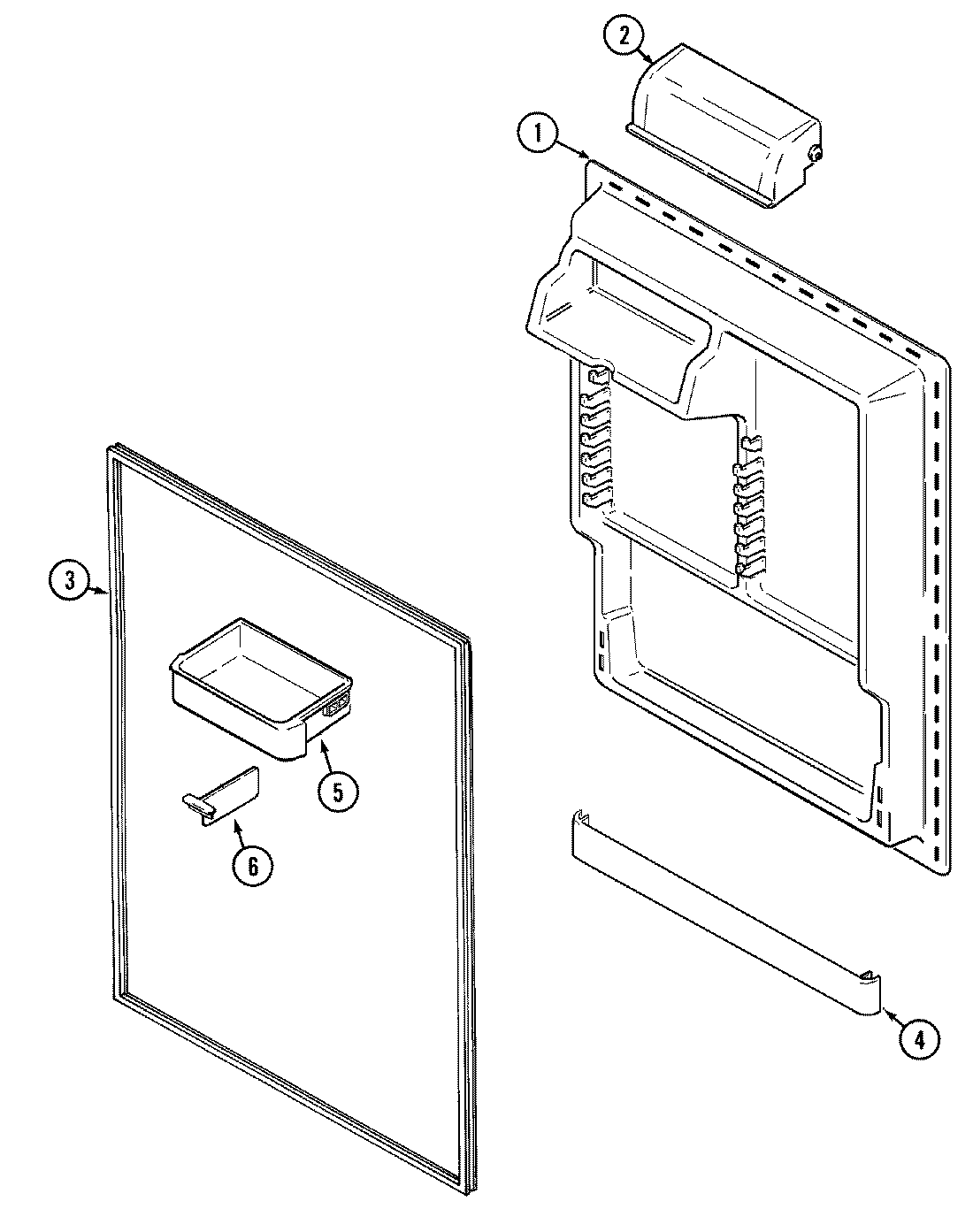 2

1

3

5

6

4