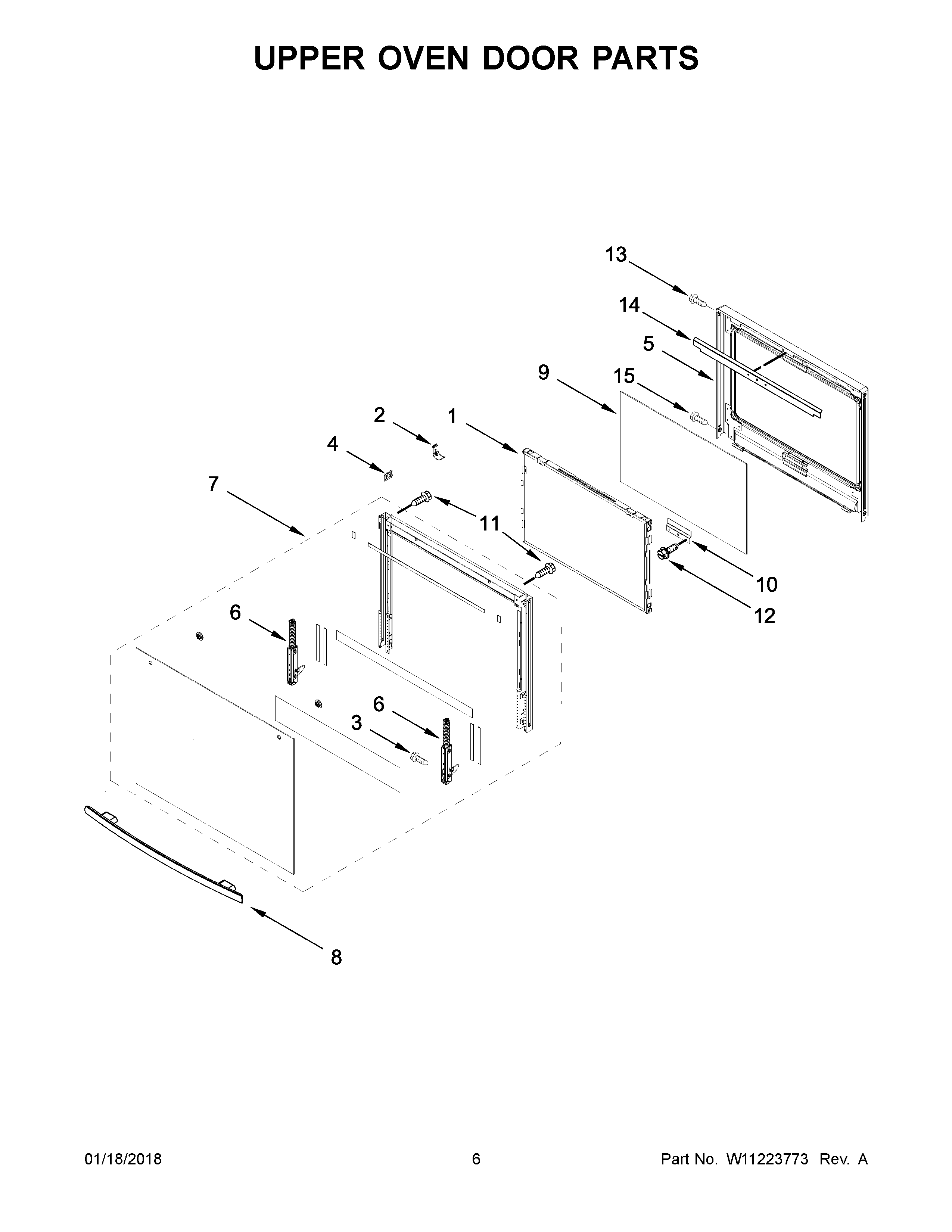 UPPER OVEN DOOR PARTS

13

14

5

9

15

2

1

4

7

11

10

12

6

6

3

8

01/18/2018

6

Part No. W11223773 Rev. A