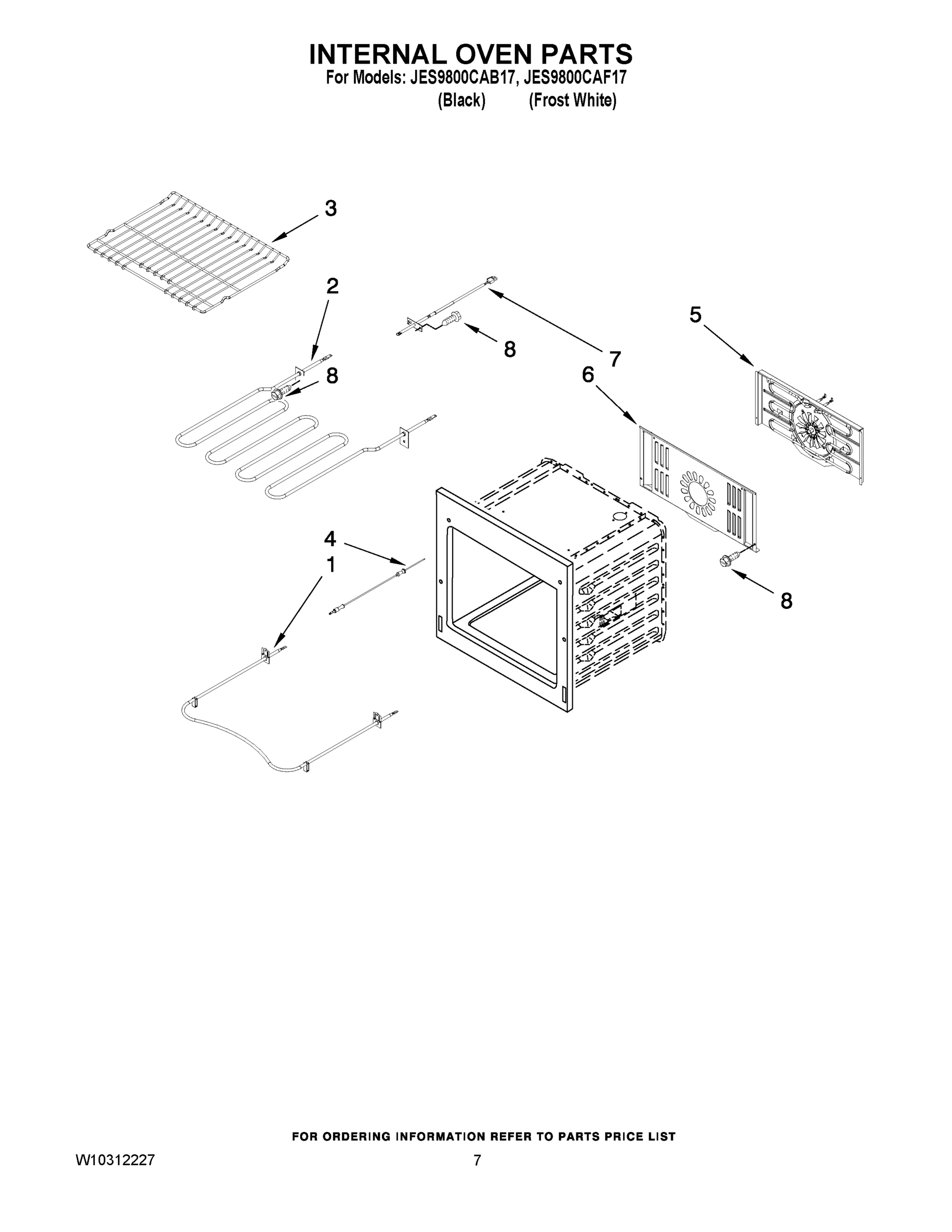 INTERNAL OVEN PARTS
For Models: JES9800CAB17, JES9800CAF17
(Black) (Frost White)

3

2

8

8

7

5

6

4

1

8

FOR ORDERING INFORMATION REFER TO PARTS PRICE LIST

W10312227 7