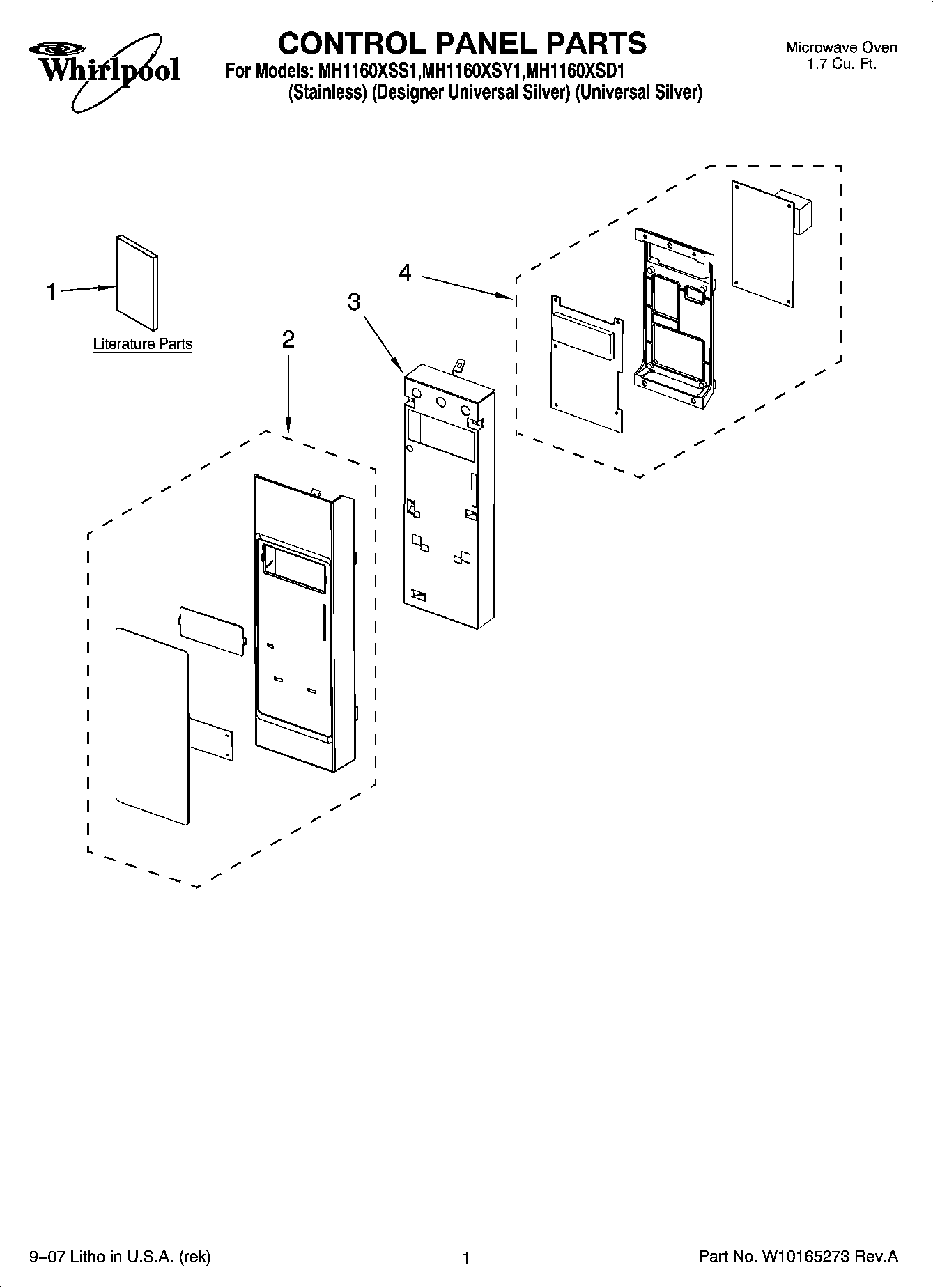 Whirlpool

CONTROL PANEL PARTS
For Models: MH1160XSS1,MH1160XSY1,MH1160XSD1
(Stainless) (Designer Universal Silver) (Universal Silver)

Microwave Oven
1.7 Cu. Ft.

1

Literature Parts

2

3

4

9–07 Litho in U.S.A. (rek)

1

Part No. W10165273 Rev.A