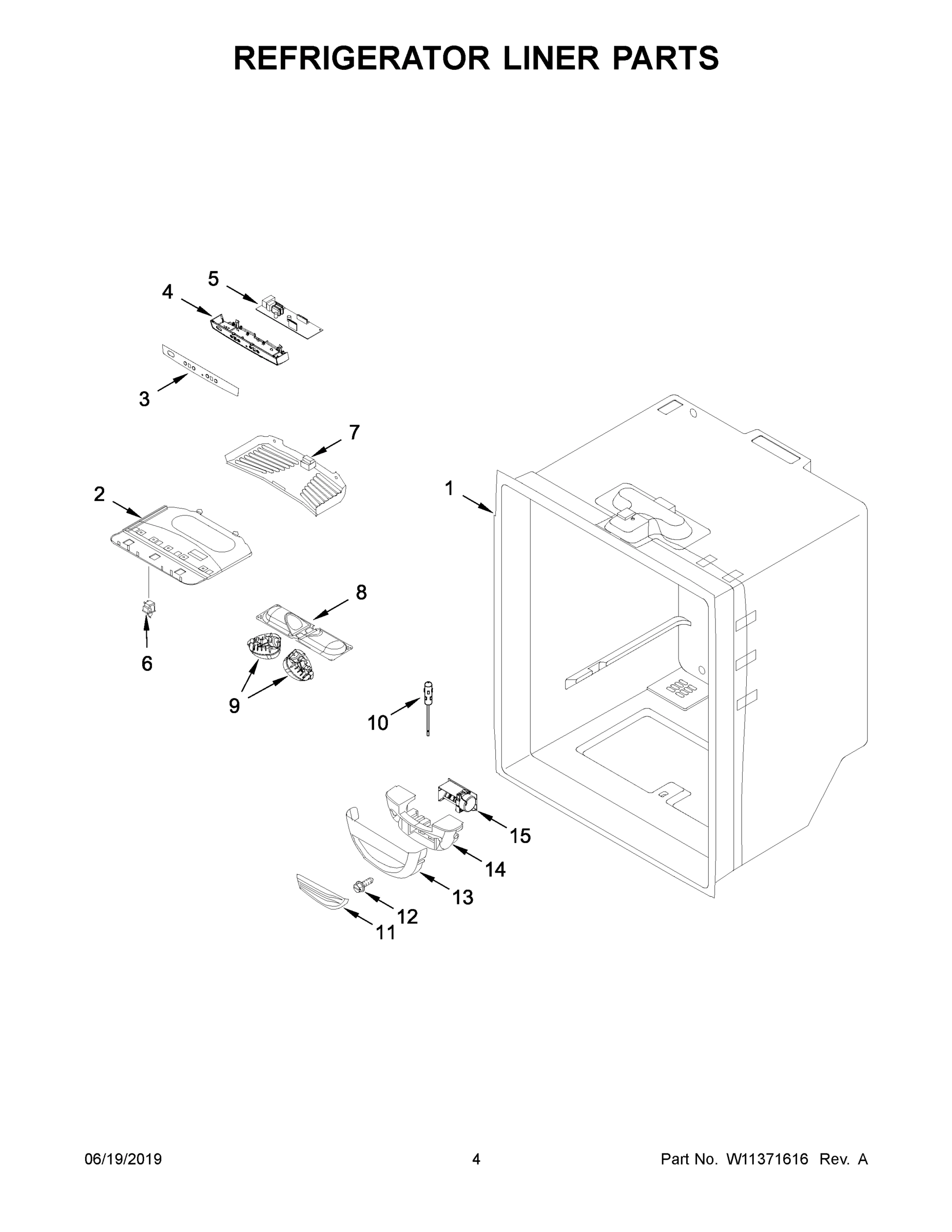 REFRIGERATOR LINER PARTS

5
4
3
7
2
1
8
6
9
10
15
14
13
12
11

06/19/2019

4

Part No. W11371616 Rev. A