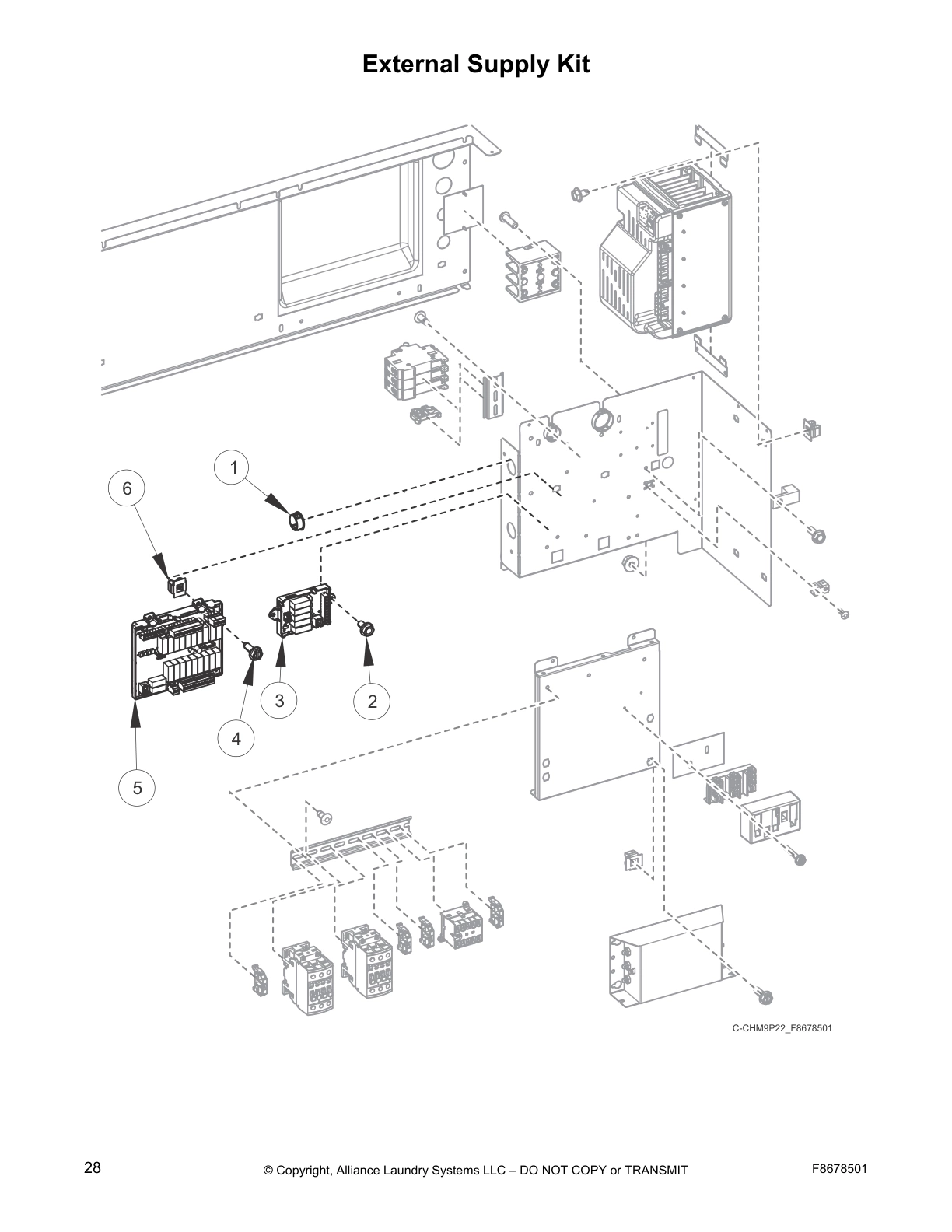 External Supply Kit

1

6

3

2

4

5

C-CHM9P22_F8678501

28

© Copyright, Alliance Laundry Systems LLC – DO NOT COPY or TRANSMIT

F8678501