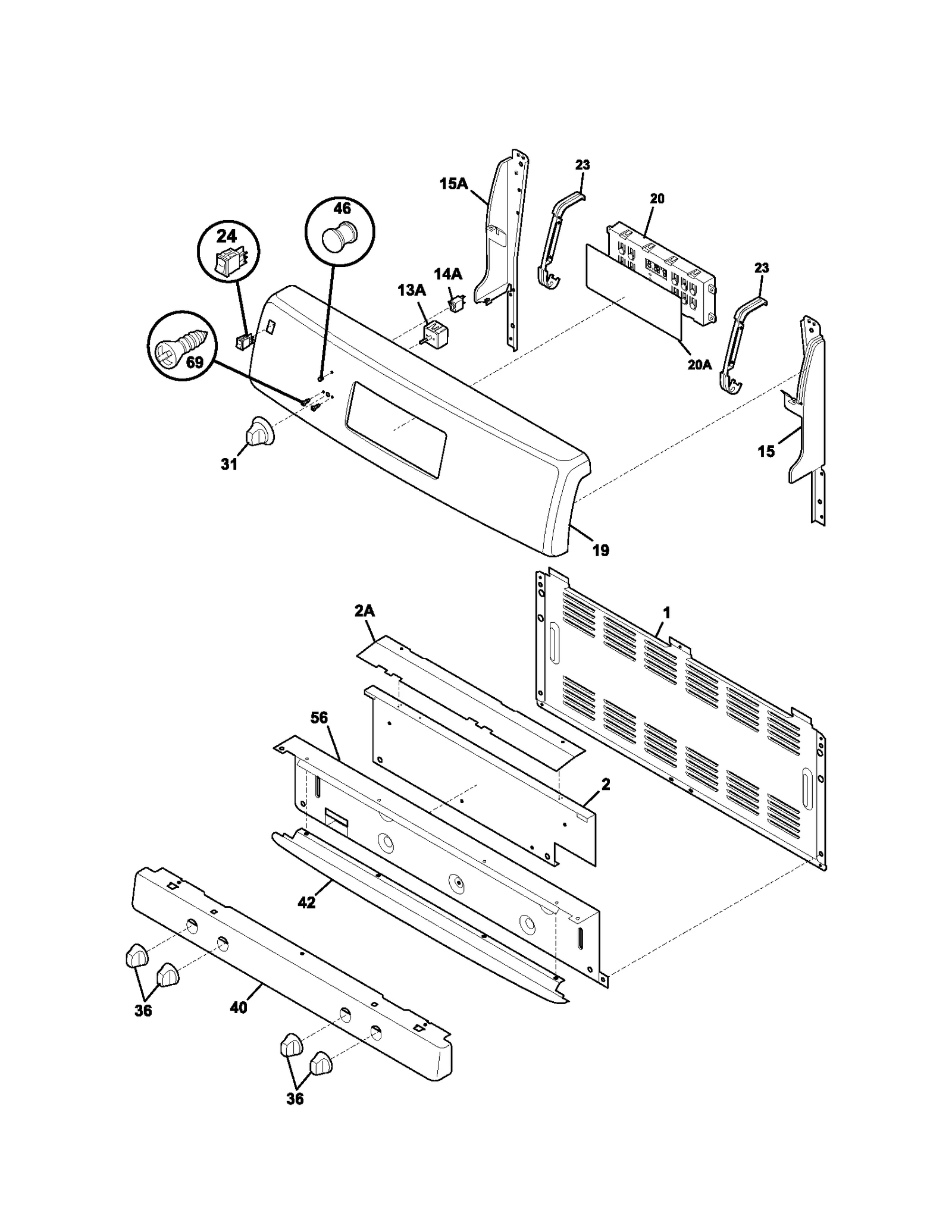 15A
23
20
46
24
14A
13A
23
69
20A
31
15
19
2A
1
56
2
42
36
40
36