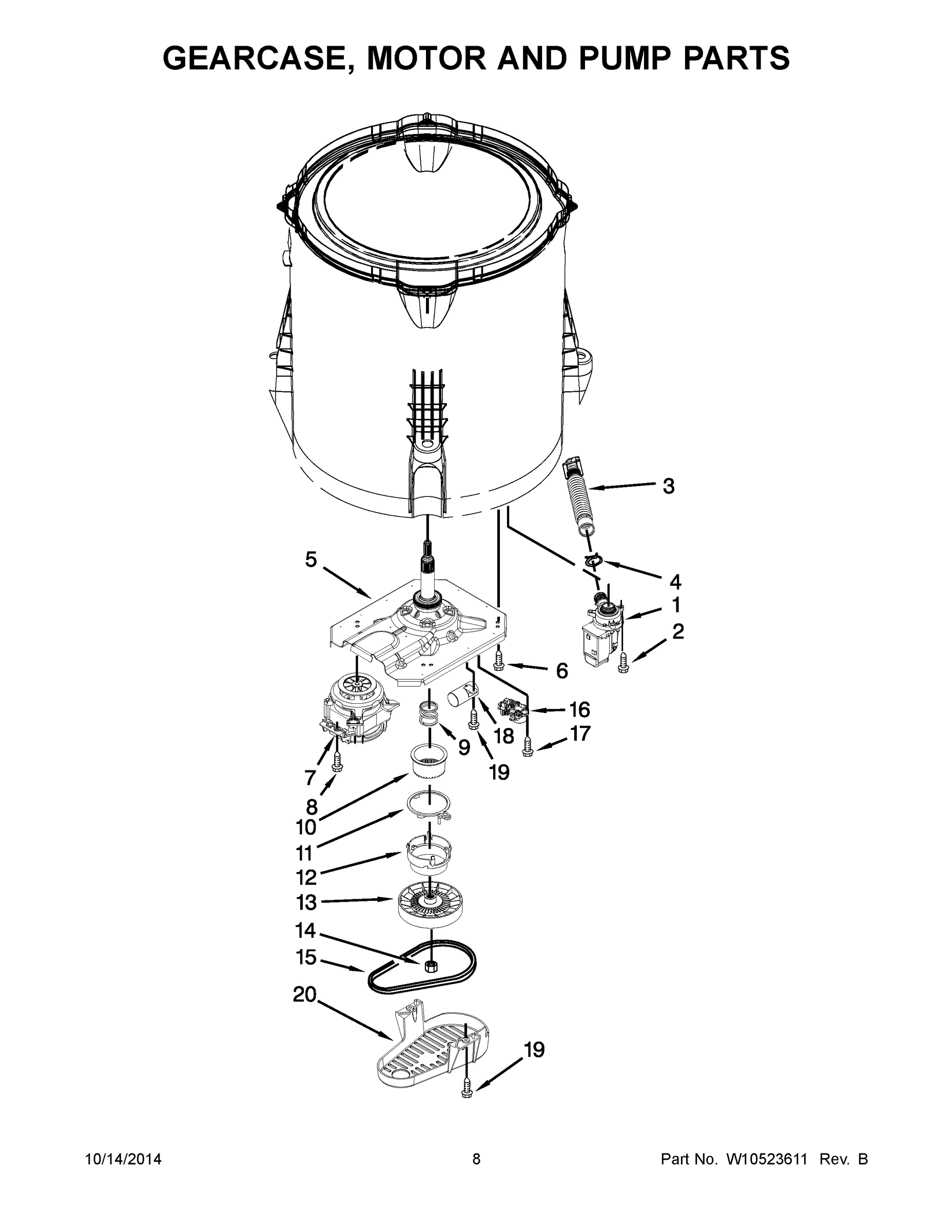 GEARCASE, MOTOR AND PUMP PARTS

3

5

4

1

2

6

16

18

17

9

19

7

8

10

11

12

13

14

15

20

19

10/14/2014 8 Part No. W10523611 Rev. B