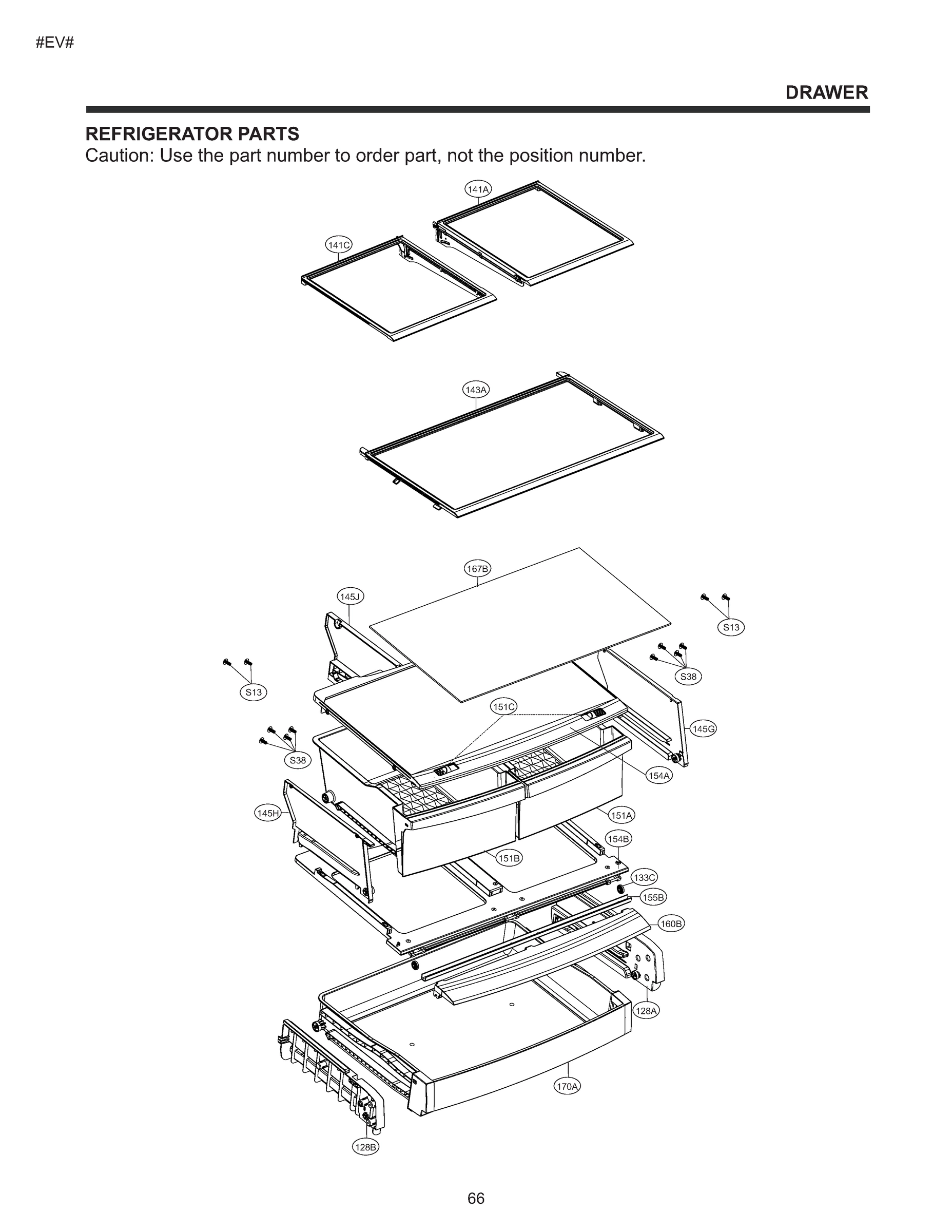 #EV#

DRAWER

REFRIGERATOR PARTS
Caution: Use the part number to order part, not the position number.

141A
141C
143A
167B
145J
S13
S38
S13
151C
145G
S38
154A
145H
151A
154B
151B
133C
155B
160B
128A
170A
128B

66