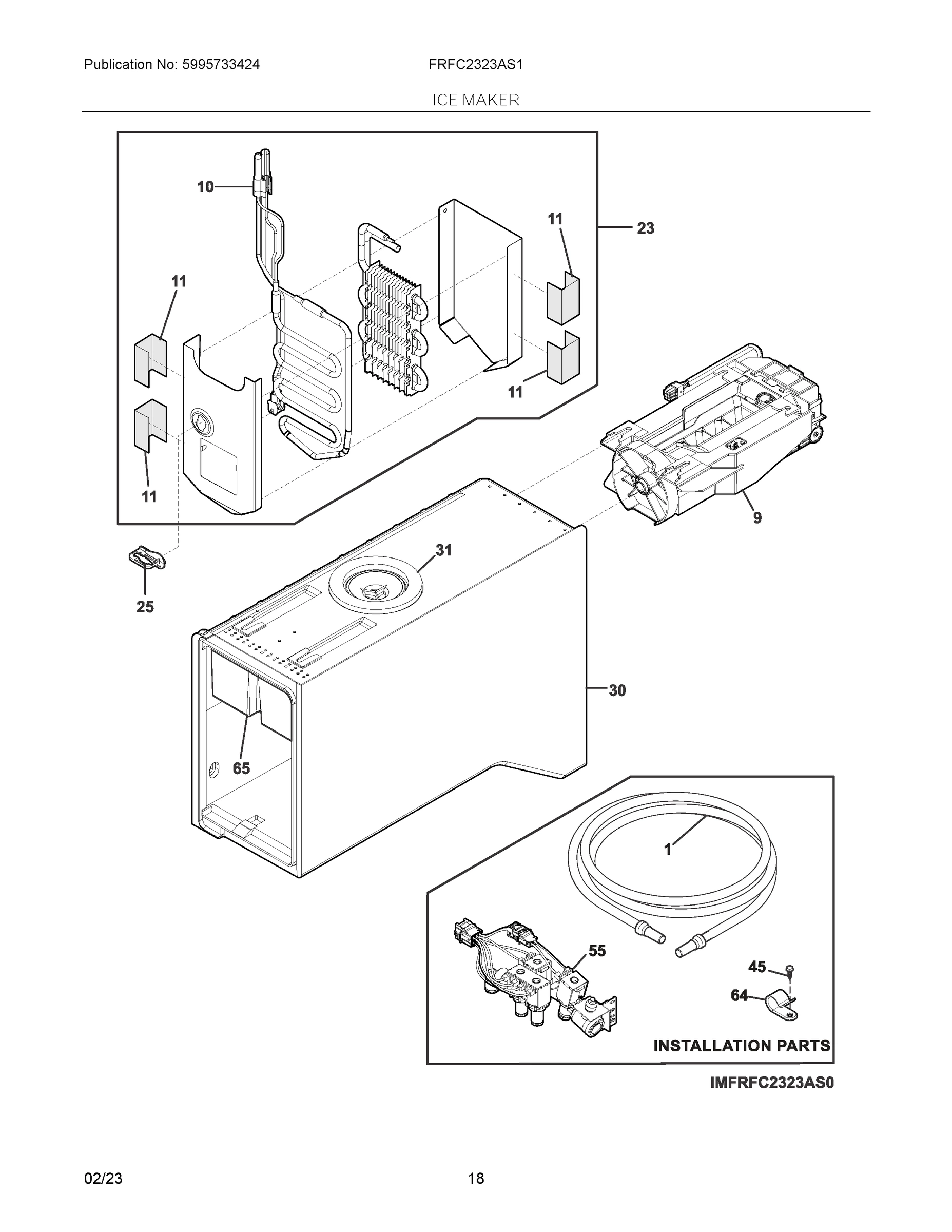 Publication No: 5995733424

FRFC2323AS1

ICE MAKER

10

11

23

11

11

11

9

31

25

30

65

1

55

45

64

INSTALLATION PARTS

IMFRFC2323AS0

02/23

18