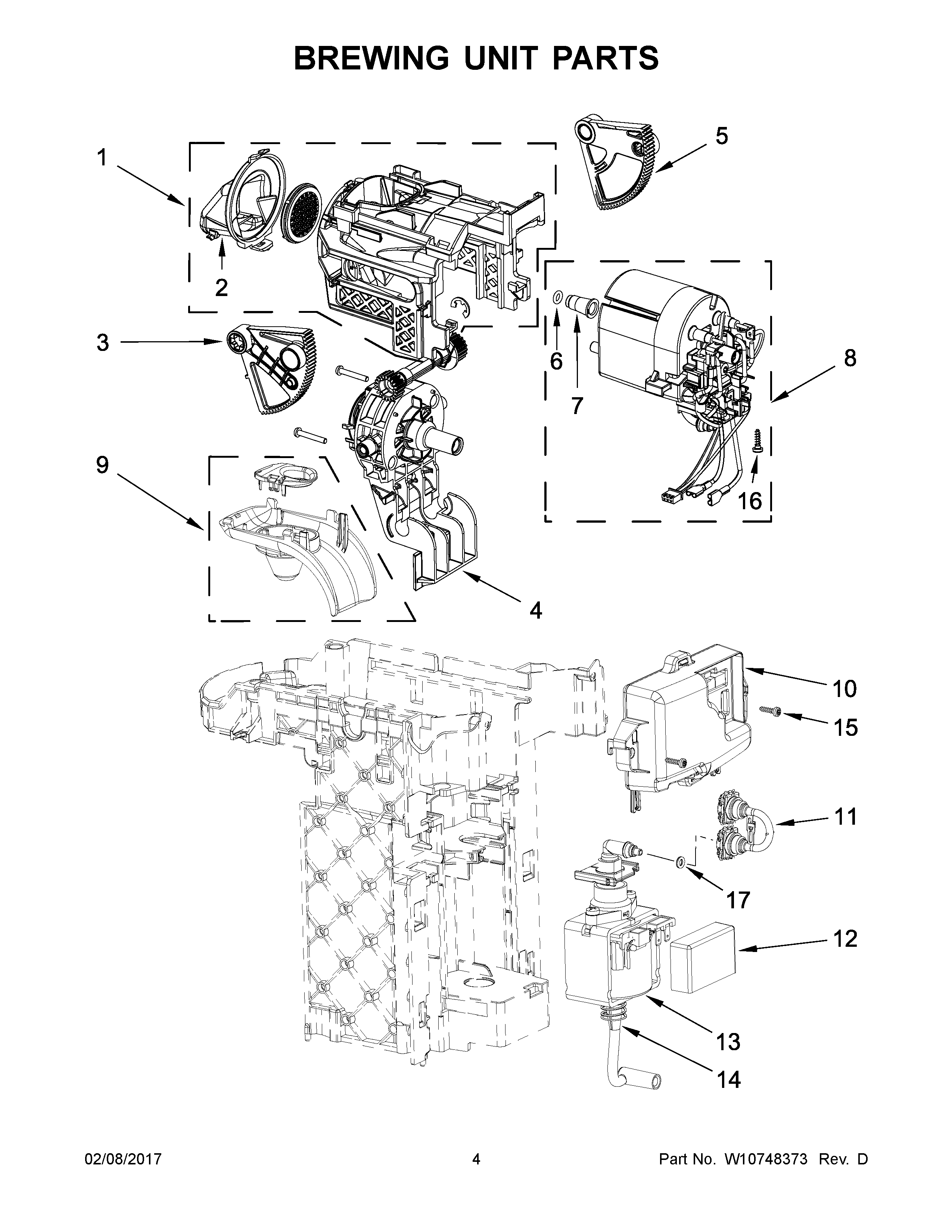 BREWING UNIT PARTS

1
5
2
3
6
7
8
9
16
4
10
15
11
17
12
13
14

02/08/2017 4 Part No. W10748373 Rev. D