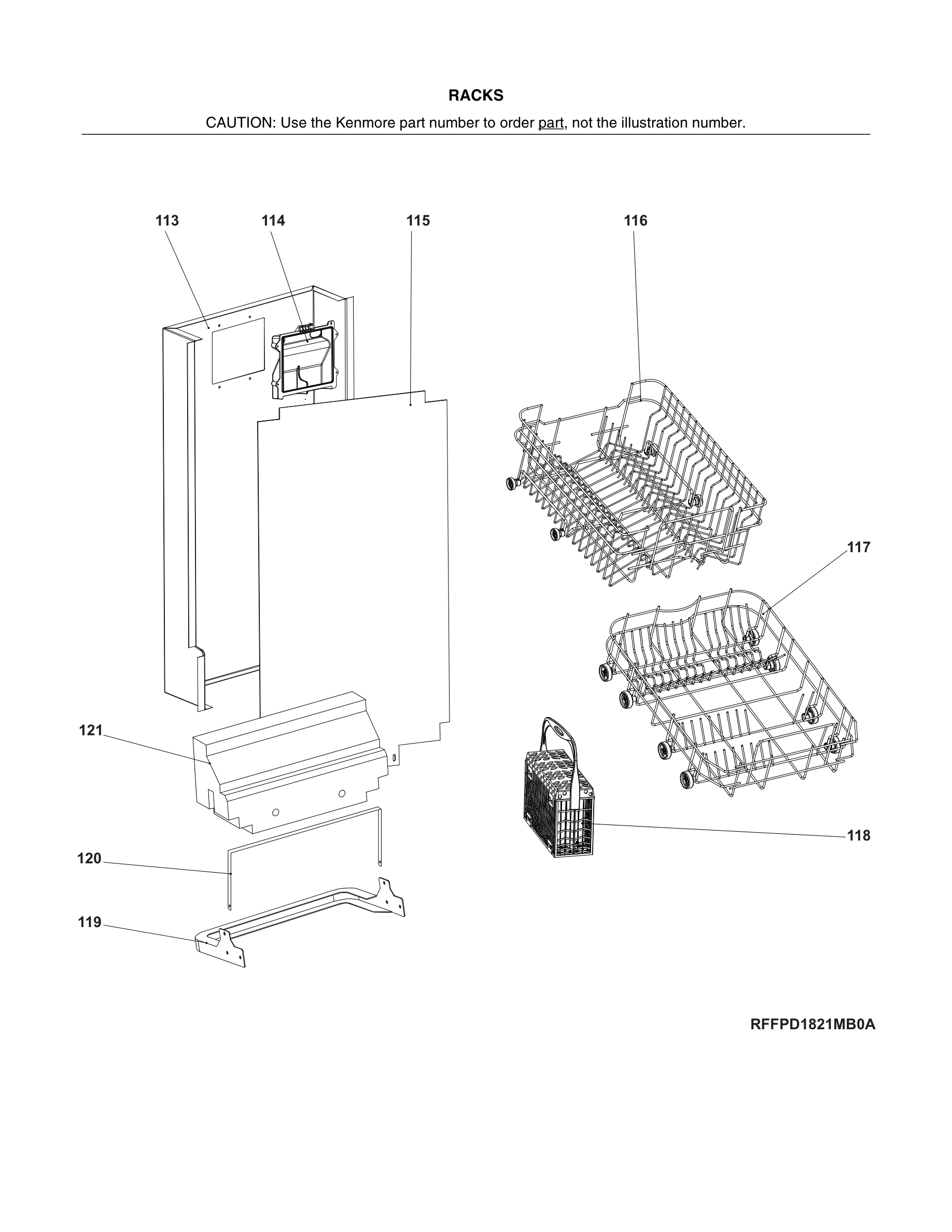 RACKS

CAUTION: Use the Kenmore part number to order part, not the illustration number.

113
114
115
116
117
121
118
120
119

RFFPD1821MB0A