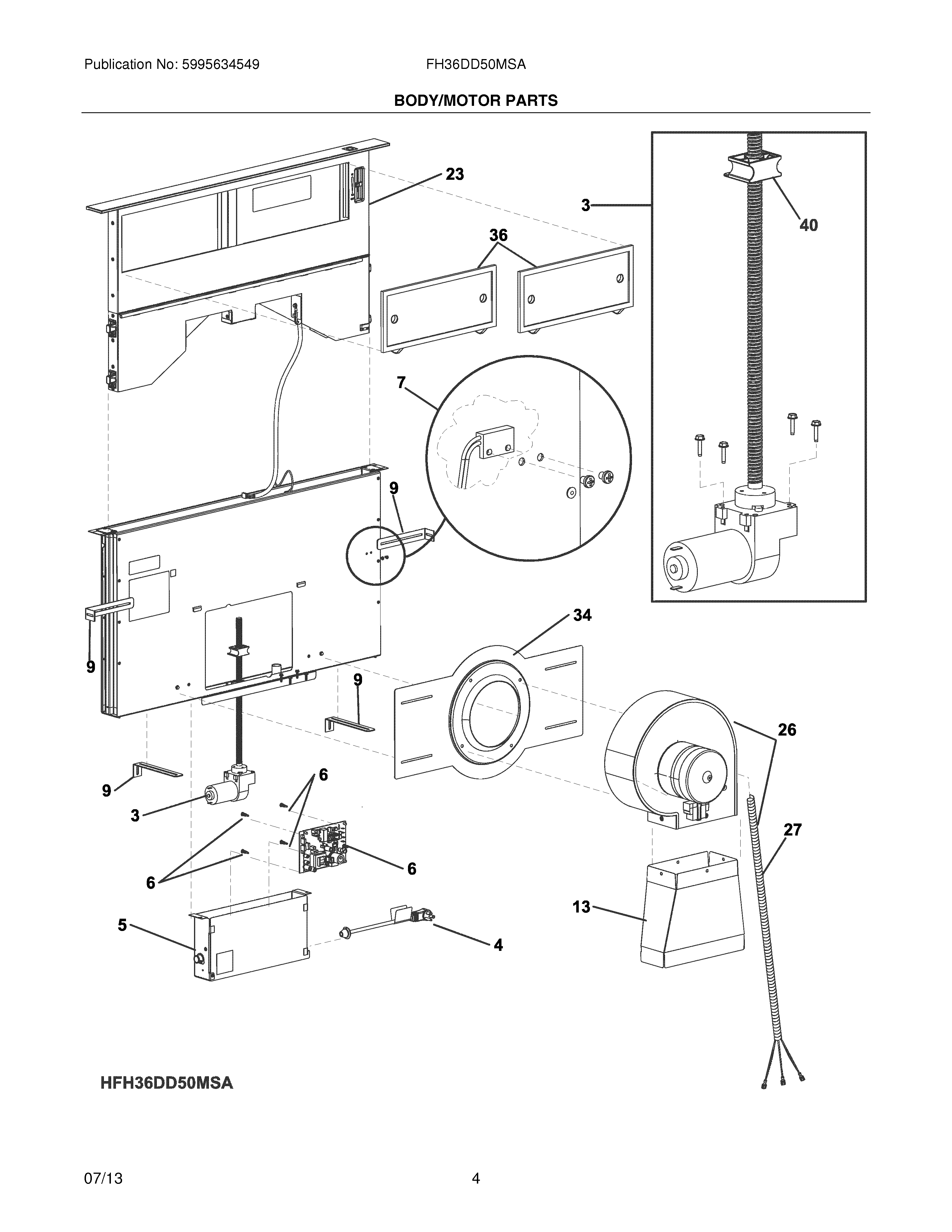 Publication No: 5995634549

FH36DD50MSA

BODY/MOTOR PARTS

23

3

40

36

7

9

9

34

9

26

9

6

3

27

6

6

13

5

4

HFH36DD50MSA

07/13

4