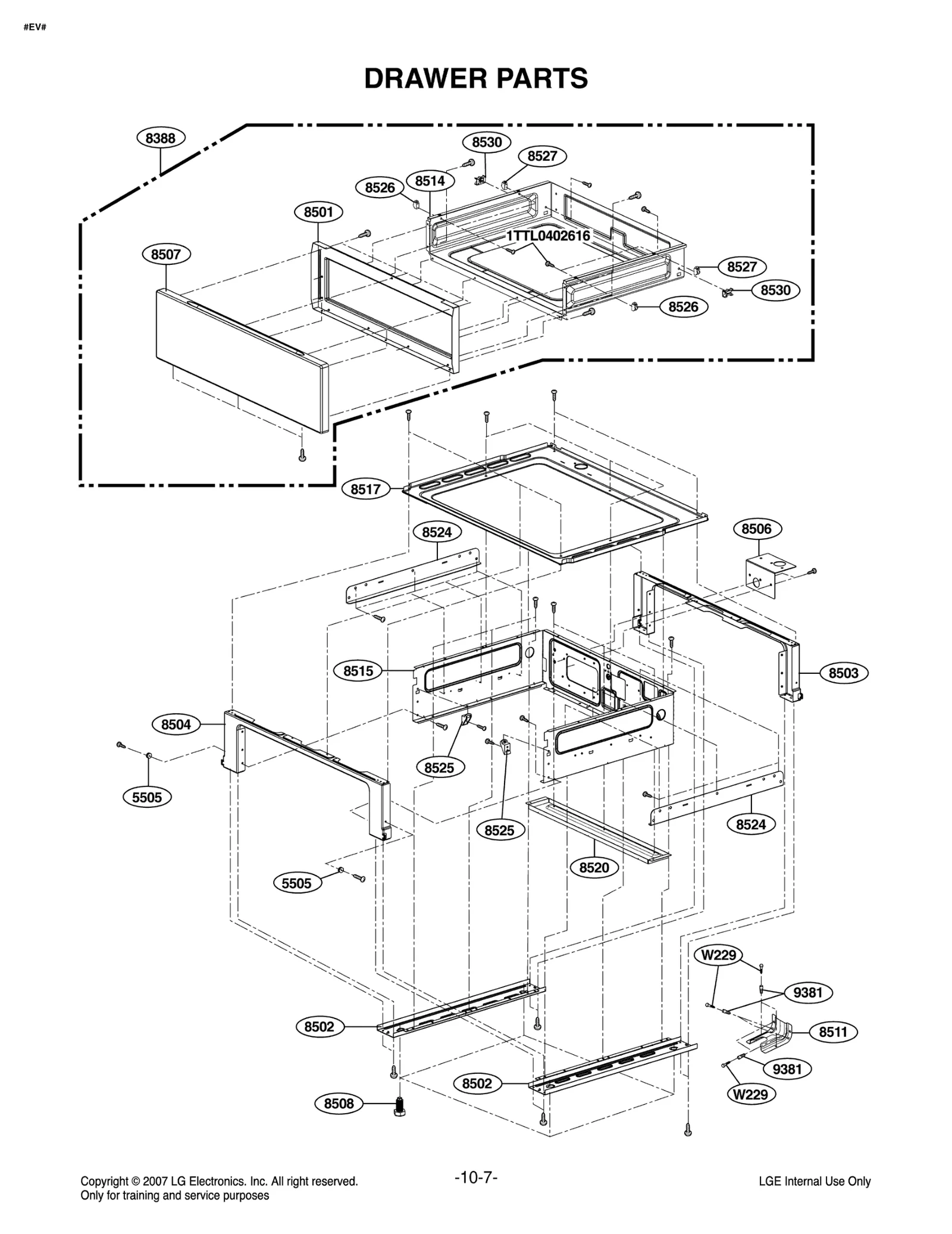 #EV#

DRAWER PARTS

8388
8530
8527
8526
8514
8501
1TTL0402616
8507
8527
8530
8526
8517
8524
8506
8515
8503
8504
8525
5505
8525
8524
8520
5505
W229
9381
8502
8511
9381
8502
W229
8508

Copyright © 2007 LG Electronics. Inc. All right reserved.
Only for training and service purposes

-10-7-

LGE Internal Use Only