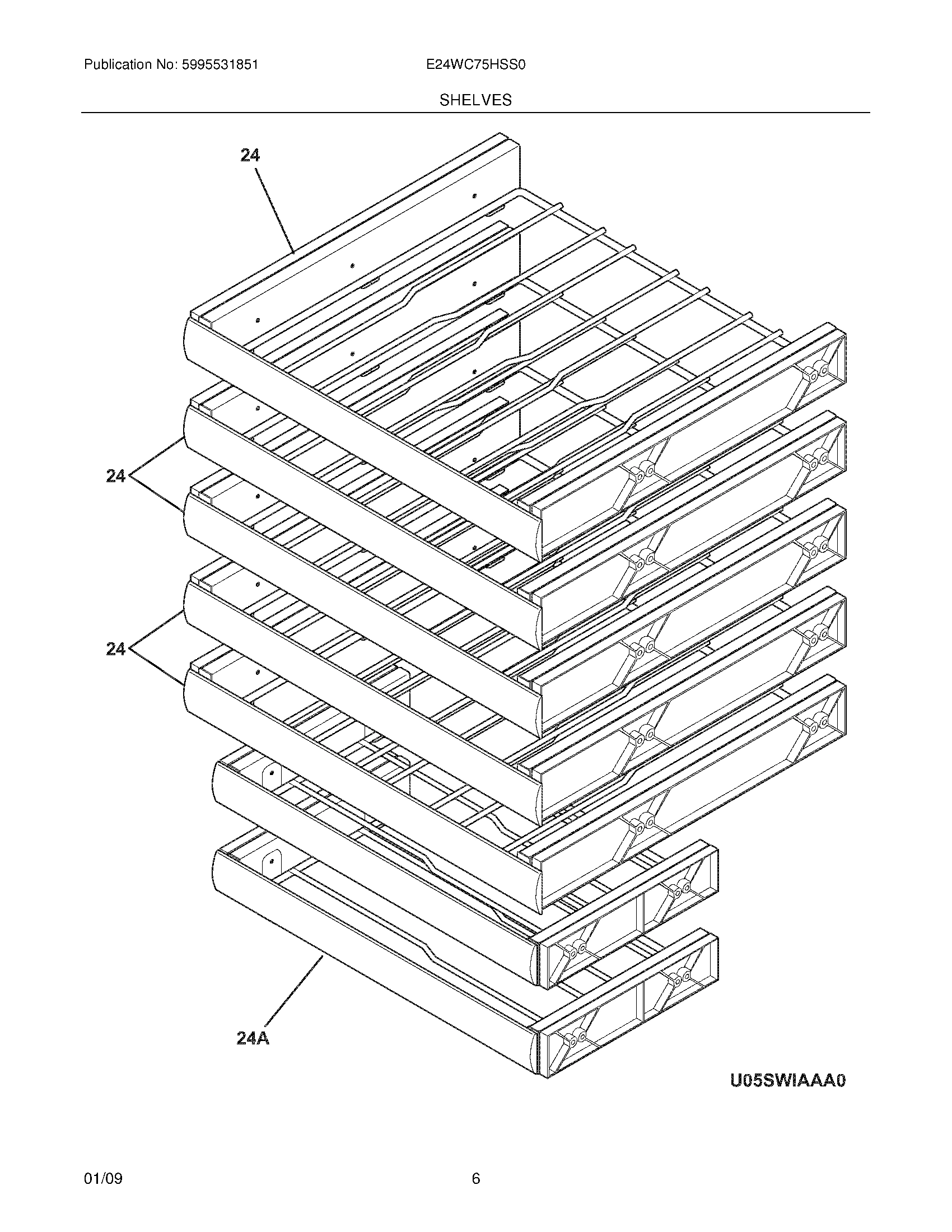 Publication No: 5995531851

E24WC75HSS0

SHELVES

24

24

24

24A

U05SWIAAA0

01/09

6