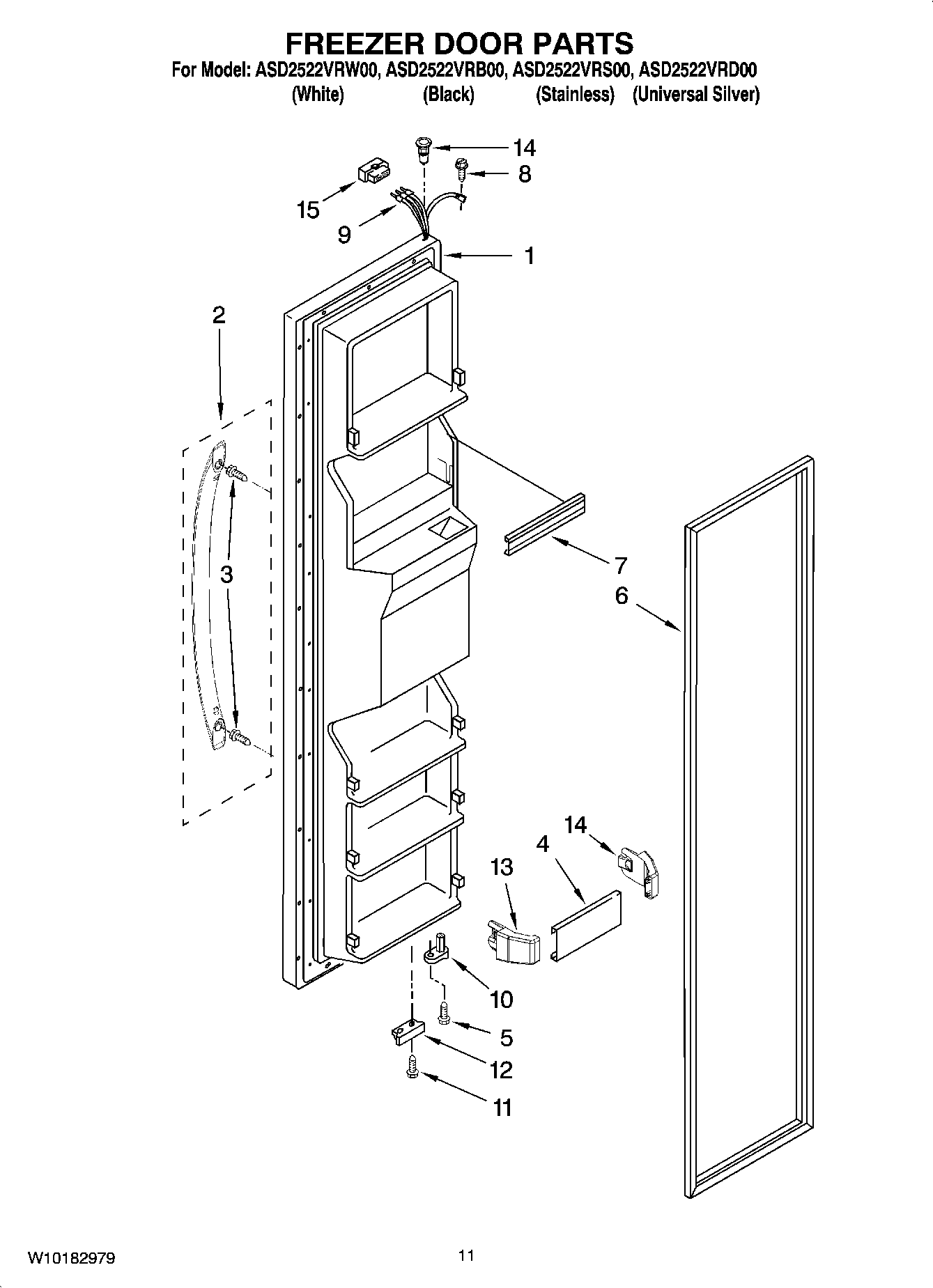 FREEZER DOOR PARTS
For Model: ASD2522VRW00, ASD2522VRB00, ASD2522VRS00, ASD2522VRD00
(White) (Black) (Stainless) (Universal Silver)

14
8
15
9
1
2
3
7
6
14
4
13
10
5
12
11

W10182979
11