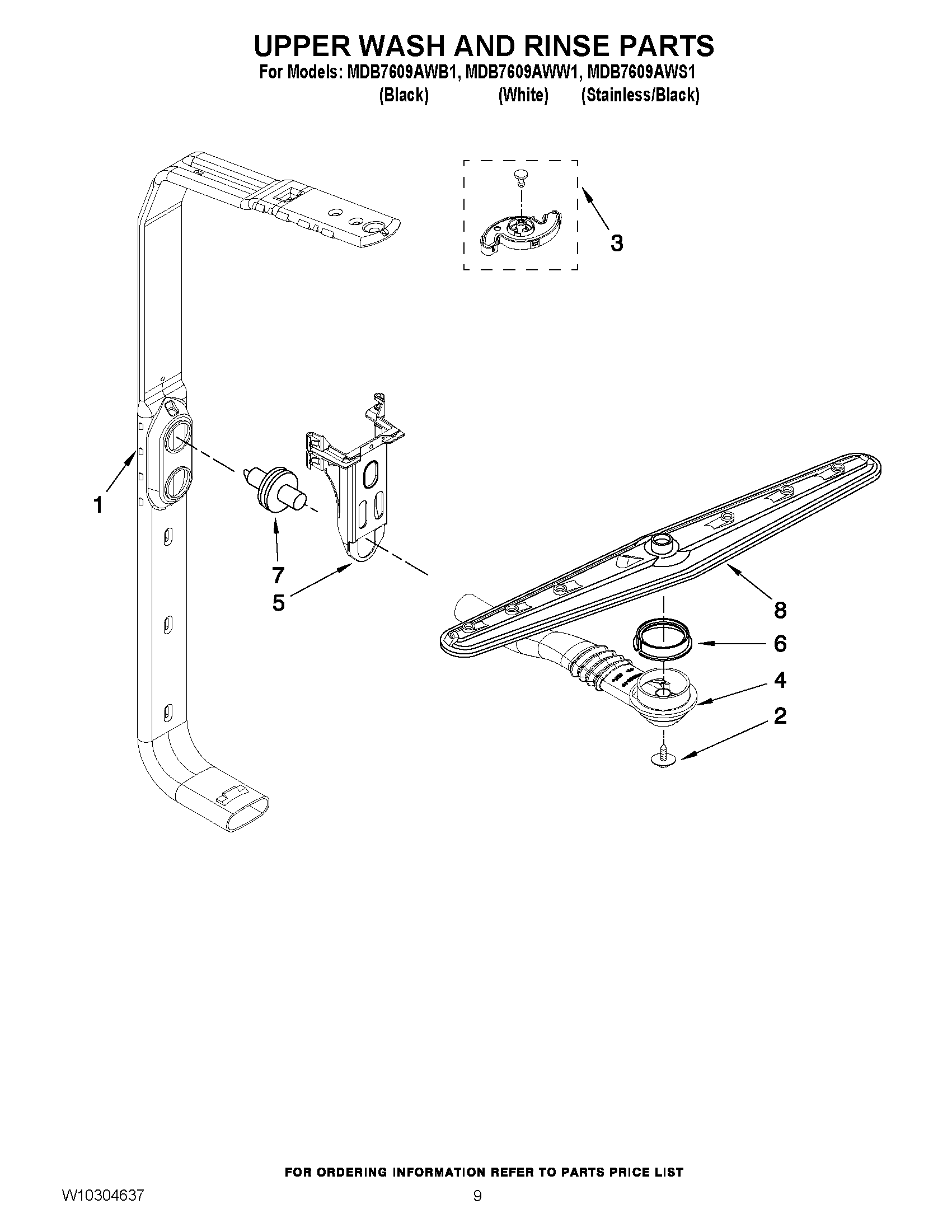 UPPER WASH AND RINSE PARTS
For Models: MDB7609AWB1, MDB7609AWW1, MDB7609AWS1
(Black) (White) (Stainless/Black)

3

1

7

5

8

6

4

2

FOR ORDERING INFORMATION REFER TO PARTS PRICE LIST

W10304637

9