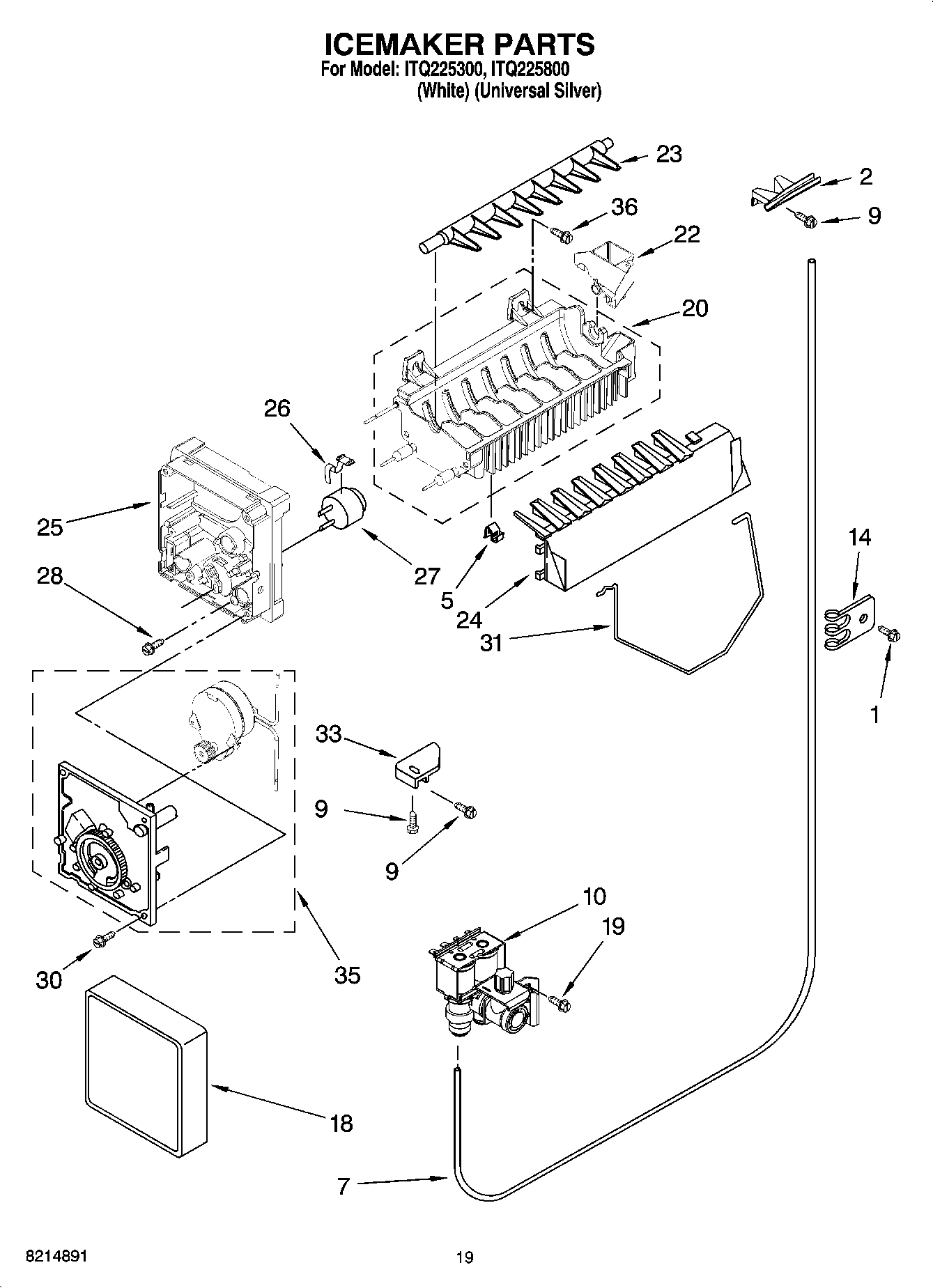 ICEMAKER PARTS
For Model: ITQ225300, ITQ225800
(White) (Universal Silver)

23
2
36
9
22
20
26
25
27
28
5
24
31
14
1
33
9
9
10
19
30
35
18
7

8214891
19