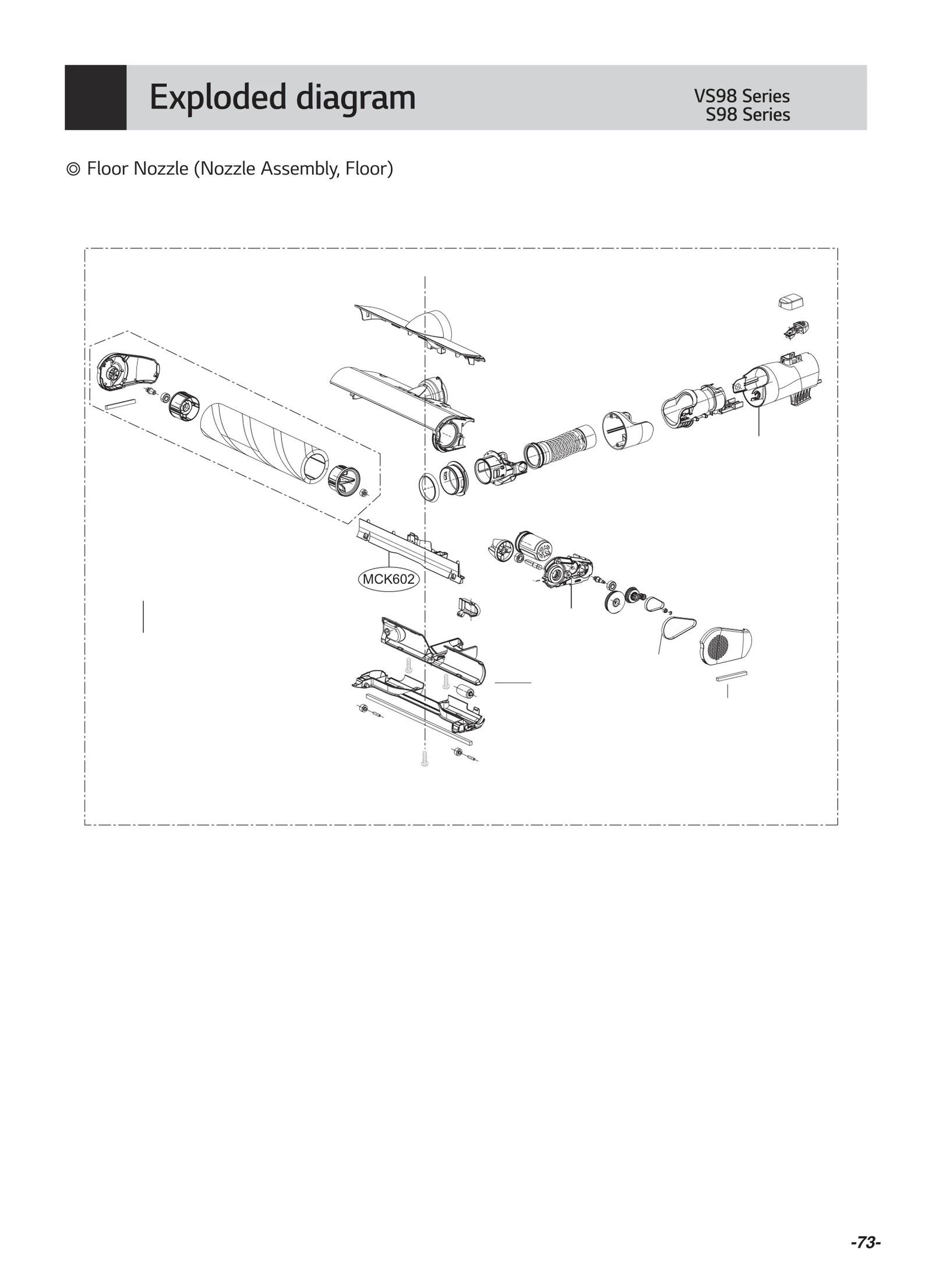 Exploded diagram

VS98 Series
S98 Series

◎ Floor Nozzle (Nozzle Assembly, Floor)

MCK602

-73-