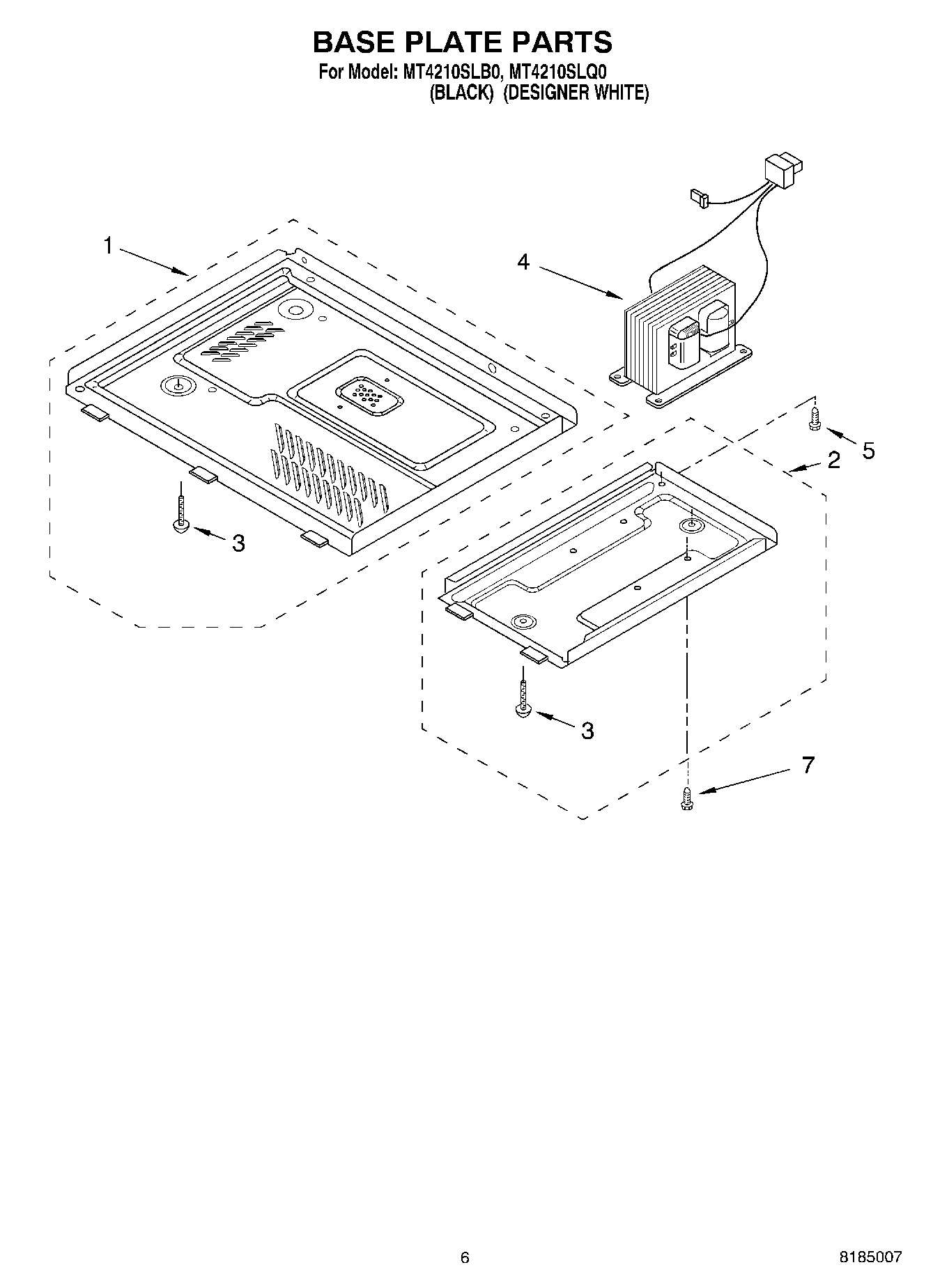 BASE PLATE PARTS
For Model: MT4210SLB0, MT4210SLQ0
(BLACK) (DESIGNER WHITE)

1

4

5

2

3

3

7

6

8185007