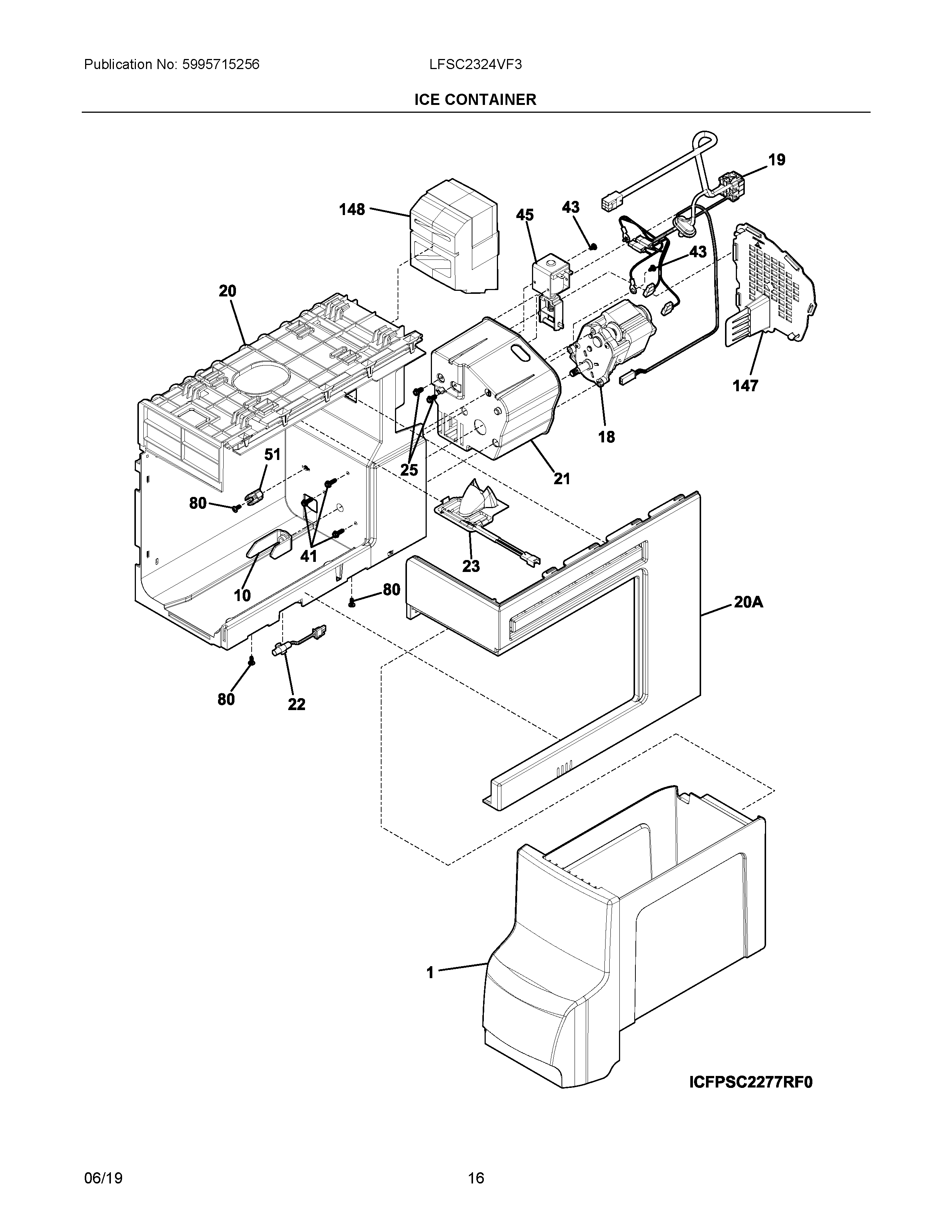 Publication No: 5995715256

LFSC2324VF3

ICE CONTAINER

19

148

45

43

43

20

147

18

51

25

21

80

41

23

10

80

20A

80

22

1

ICFPSC2277RF0

06/19

16