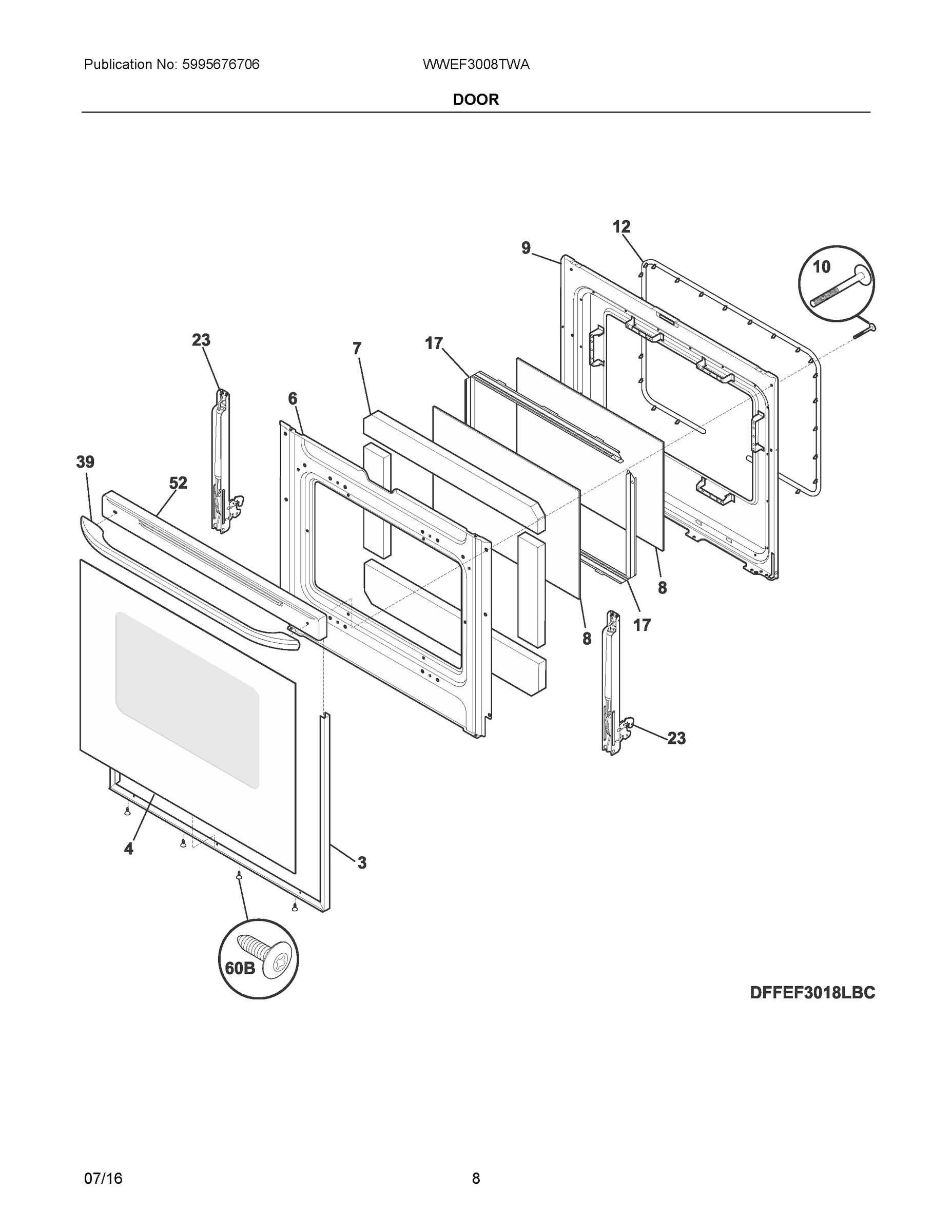 Publication No: 5995676706

WWEF3008TWA

DOOR

12

9

10

23

7

17

6

39

52

8

17

8

23

4

3

60B

DFFEF3018LBC

07/16

8