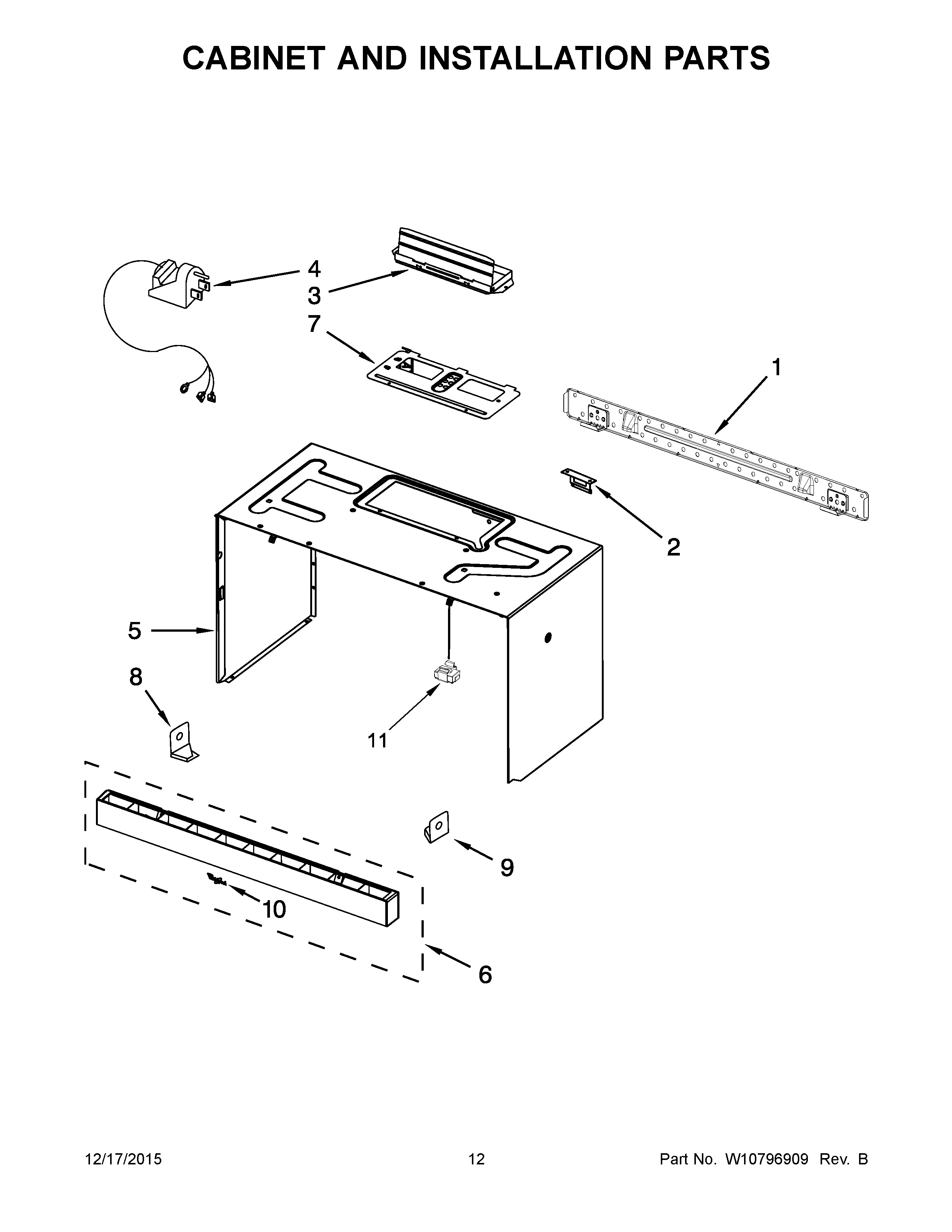 CABINET AND INSTALLATION PARTS

4
3
7
1
2
5
8
11
9
10
6

12/17/2015
12
Part No. W10796909 Rev. B