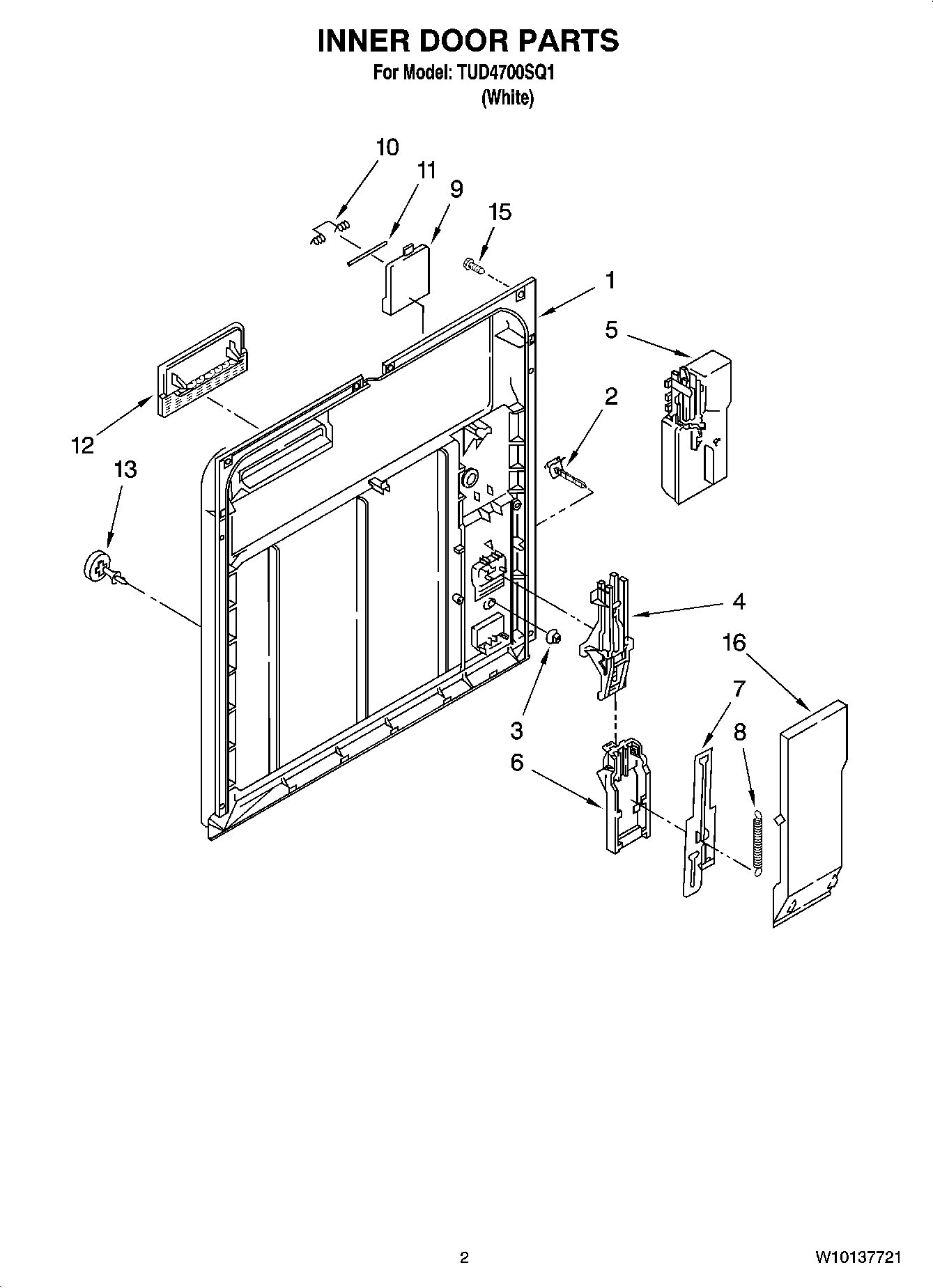 INNER DOOR PARTS
For Model: TUD4700SQ1
(White)

10
11
9
15
1
5
2
12
13
4
16
7
8
3
6

2
W10137721