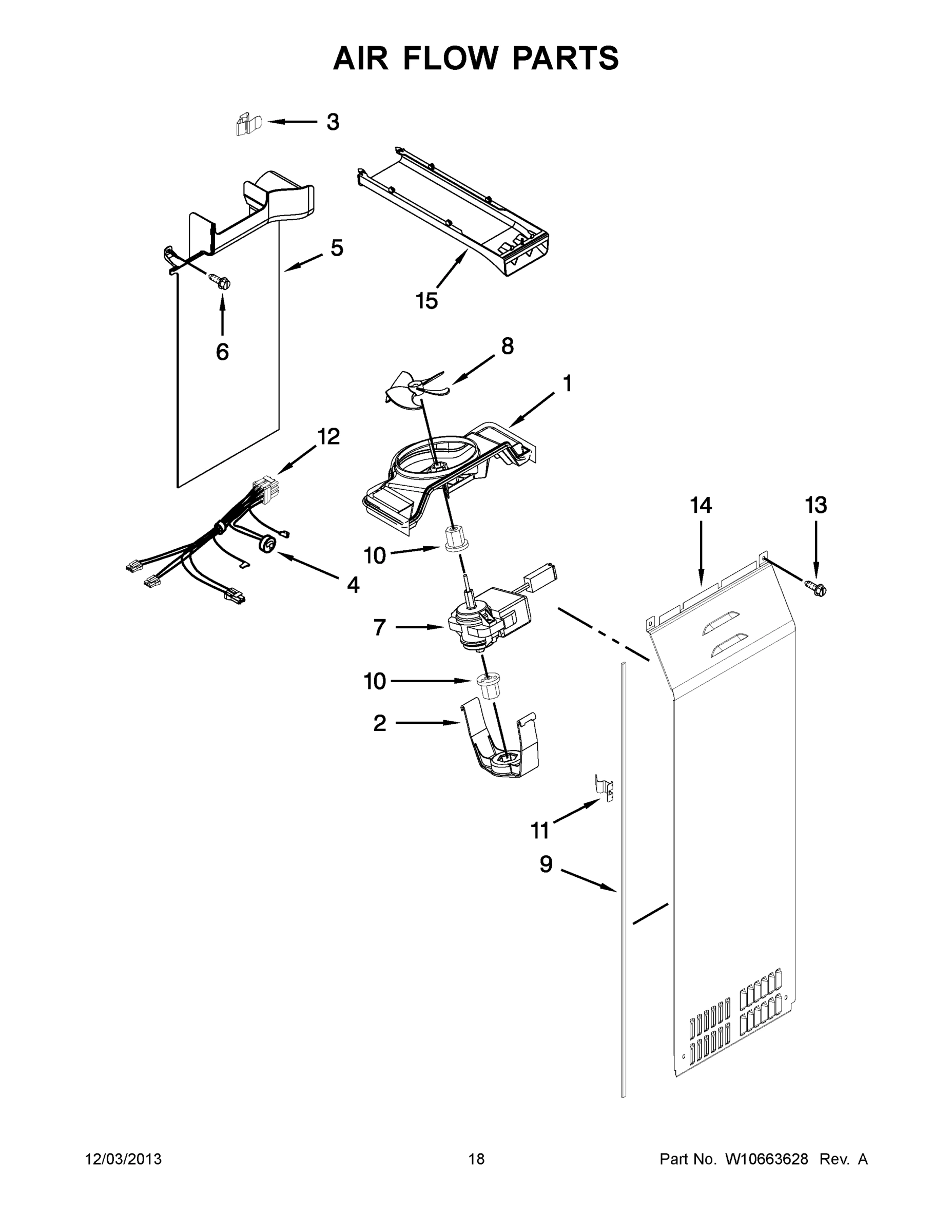 AIR FLOW PARTS

3

5

15

6

8

1

12

14

13

10

4

7

10

2

11

9

12/03/2013

18

Part No. W10663628 Rev. A